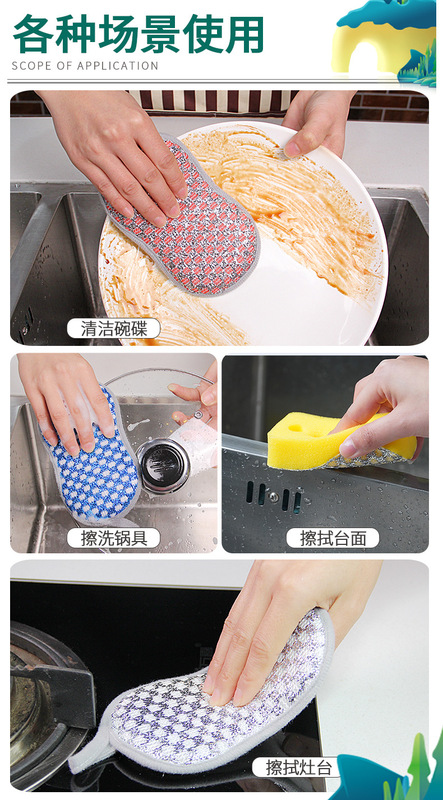 各种场景使用

SCOPE OF APPLICATION

清洁碗碟

擦洗锅具

擦拭台面

擦拭灶台