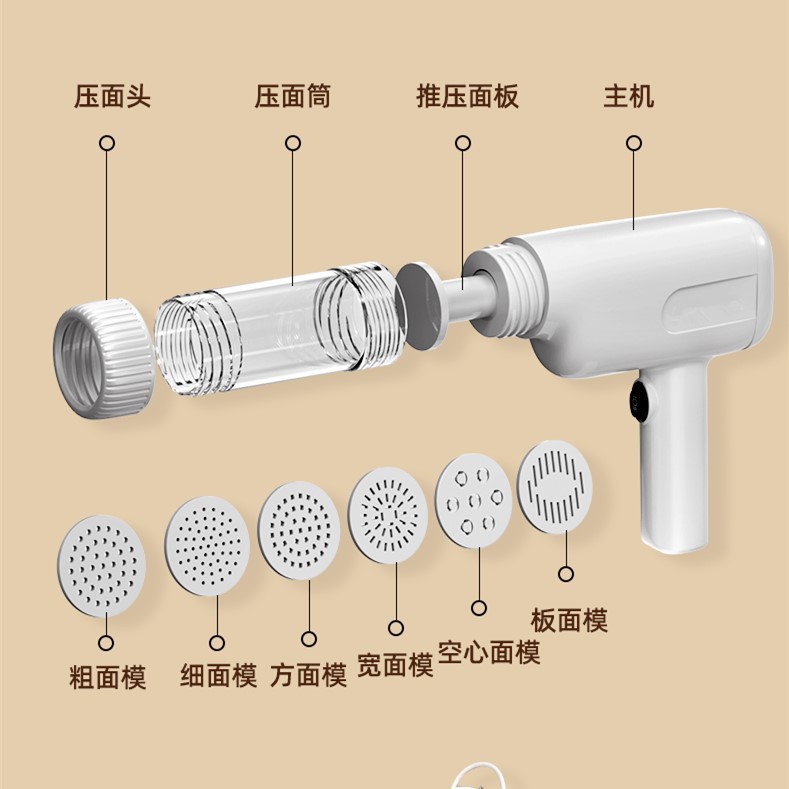 压面头
压面筒
推压面板
主机

粗面模
细面模
方面模
宽面模
空心面模
板面模