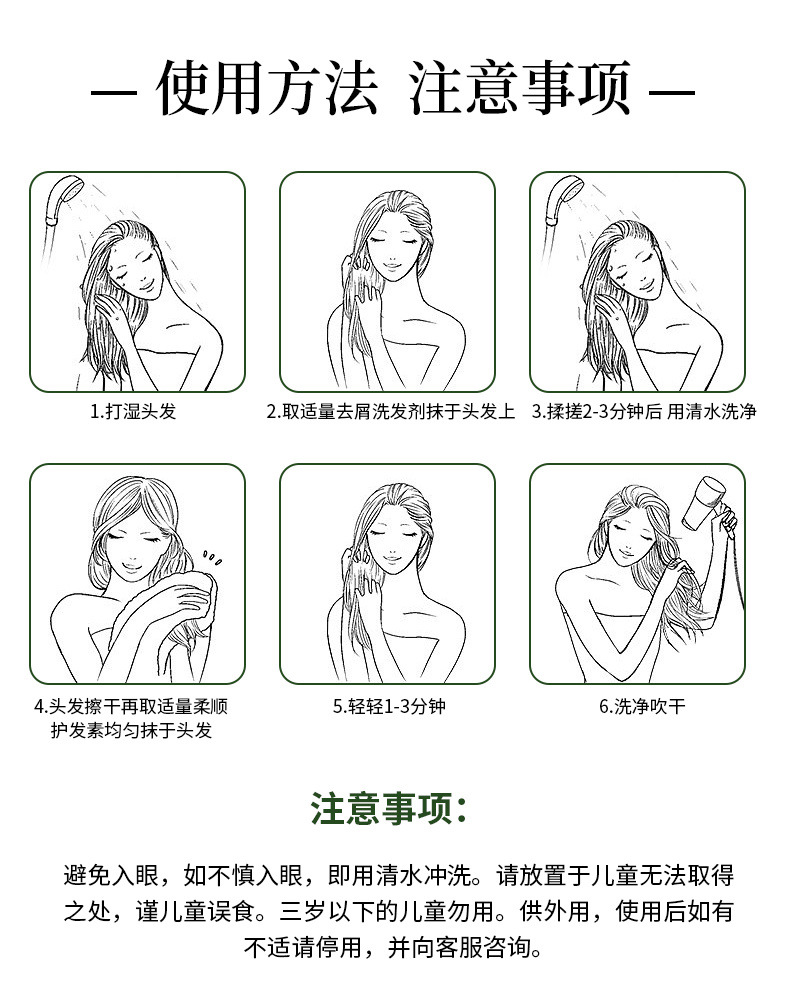 — 使用方法 注意事项 —

1.打湿头发

2.取适量去屑洗发剂抹于头发上

3.揉搓2-3分钟后 用清水洗净

4.头发擦干再取适量柔顺护发素均匀抹于头发

5.轻轻1-3分钟

6.洗净吹干

注意事项:

避免入眼，如不慎入眼，即用清水冲洗。请放置于儿童无法取得之处，谨儿童误食。三岁以下的儿童勿用。供外用，使用后如有不适请停用，并向客服咨询。