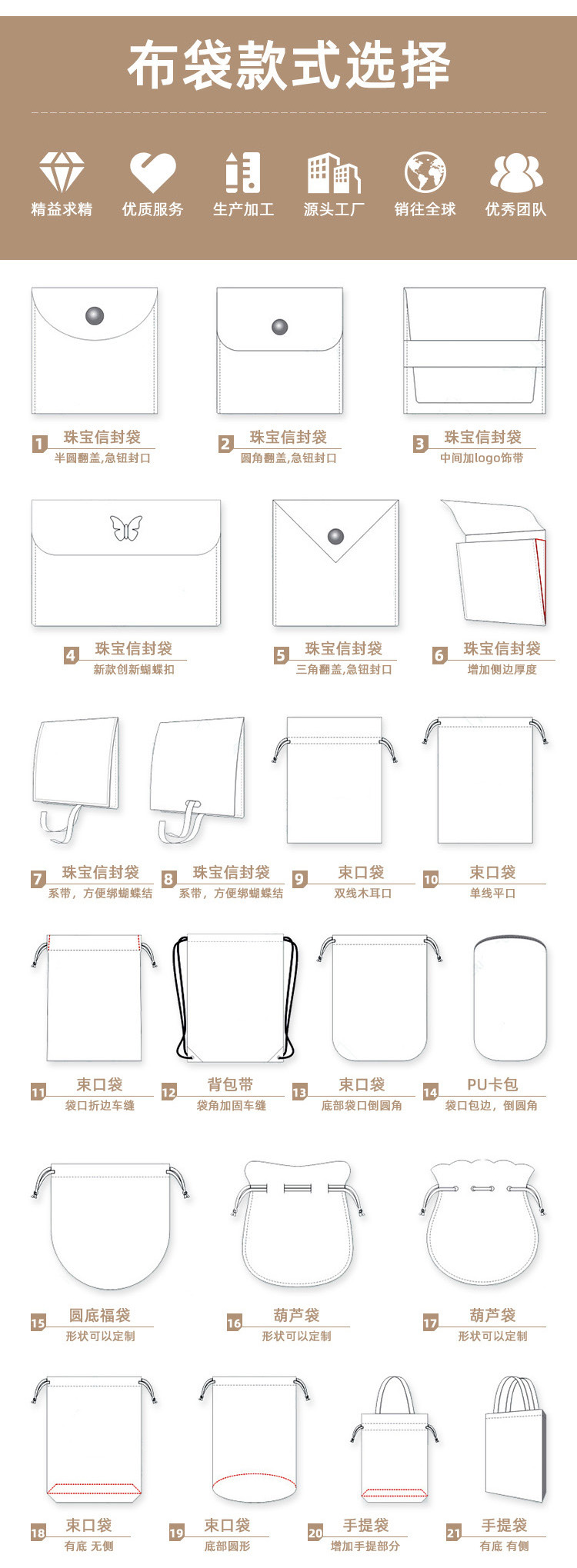 布袋款式选择

精益求精　优质服务　生产加工　源头工厂　销往全球　优秀团队

1 珠宝信封袋
半圆翻盖,急钮封口

2 珠宝信封袋
圆角翻盖,急钮封口

3 珠宝信封袋
中间加logo饰带

4 珠宝信封袋
新款创新蝴蝶扣

5 珠宝信封袋
三角翻盖,急钮封口

6 珠宝信封袋
增加侧边厚度

7 珠宝信封袋
系带，方便绑蝴蝶结

8 珠宝信封袋
系带，方便绑蝴蝶结

9 束口袋
双线木耳口

10 束口袋
单线平口

11 束口袋
袋口折边车缝

12 背包带
袋角加固车缝

13 束口袋
底部袋口倒圆角

14 PU卡包
袋口包边，倒圆角

15 圆底福袋
形状可以定制

16 葫芦袋
形状可以定制

17 葫芦袋
形状可以定制

18 束口袋
有底 无侧

19 束口袋
底部圆形

20 手提袋
增加手提部分

21 手提袋
有底 有侧