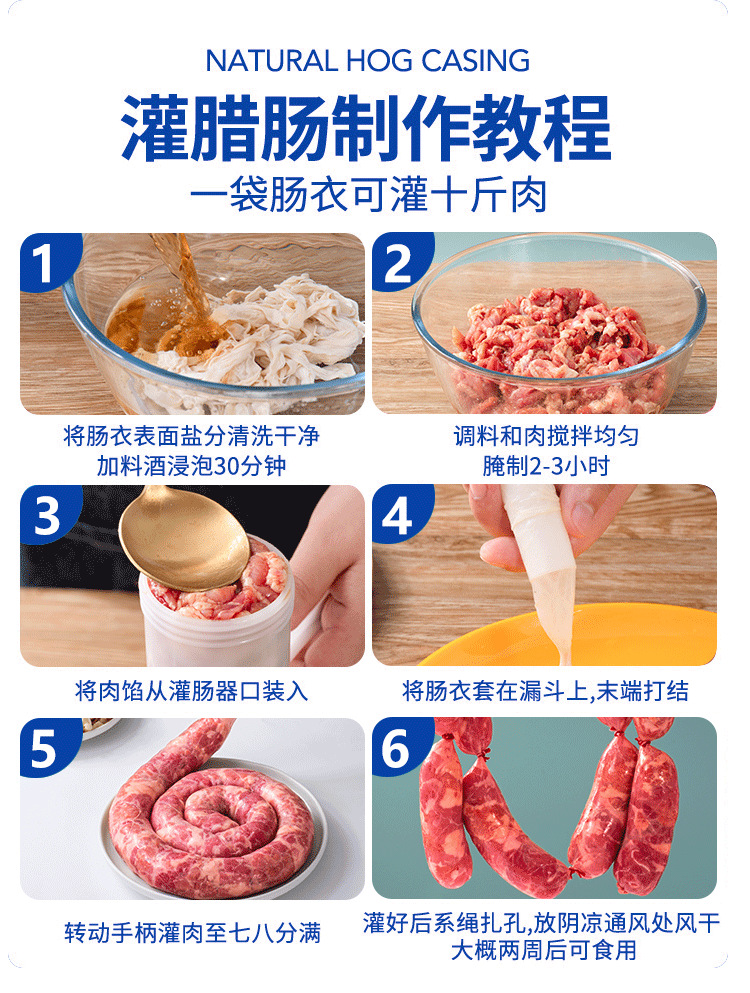 NATURAL HOG CASING

灌腊肠制作教程

一袋肠衣可灌十斤肉

1

将肠衣表面盐分清洗干净
加料酒浸泡30分钟

2

调料和肉搅拌均匀
腌制2-3小时

3

将肉馅从灌肠器口装入

4

将肠衣套在漏斗上,末端打结

5

转动手柄灌肉至七八分满

6

灌好后系绳扎孔,放阴凉通风处风干
大概两周后可食用