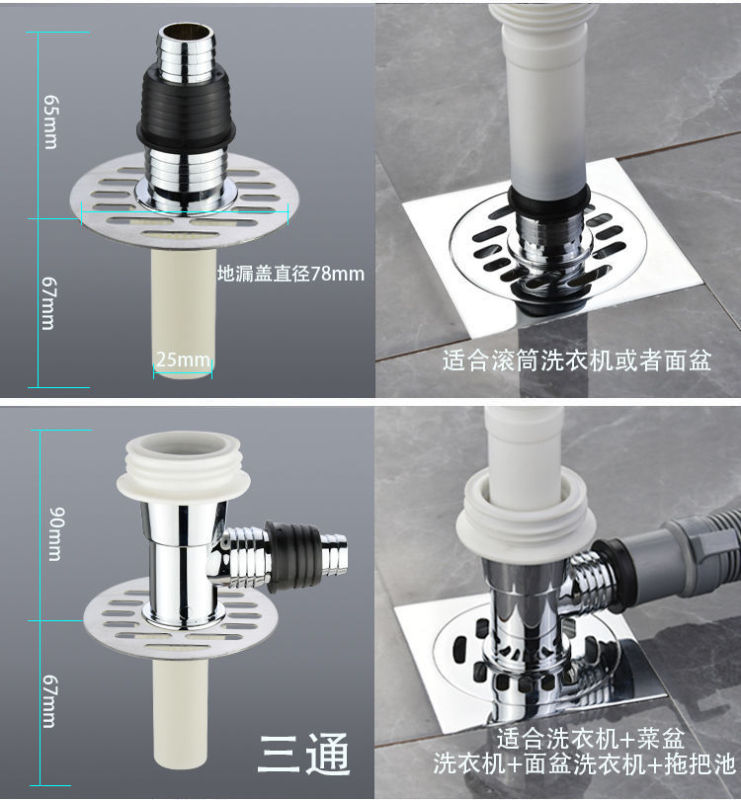 65mm

67mm

地漏盖直径78mm

25mm

适合滚筒洗衣机或者面盆

90mm

67mm

三通

适合洗衣机+菜盆
洗衣机+面盆洗衣机+拖把池