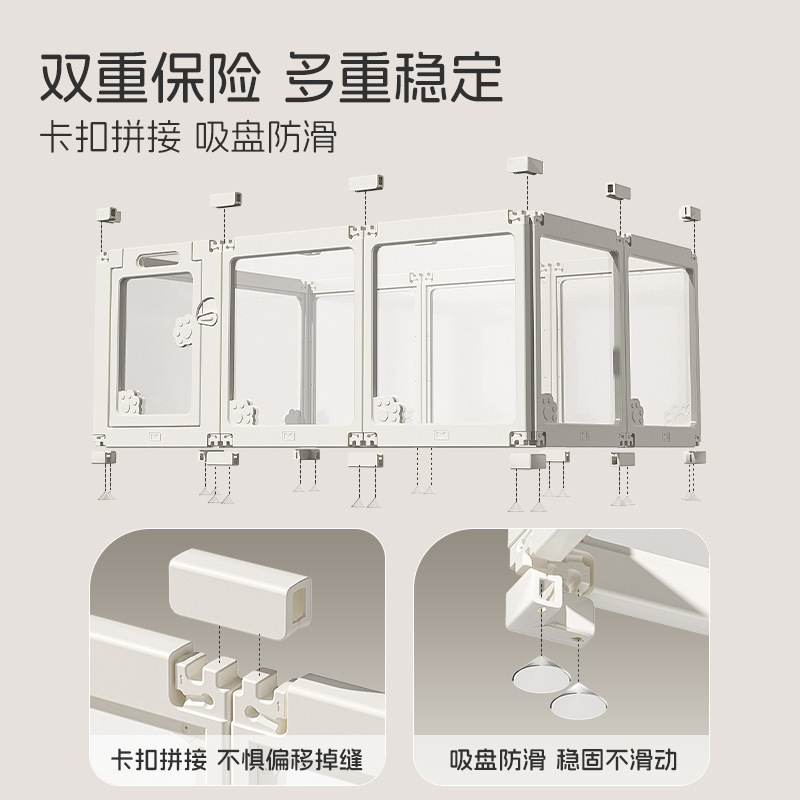 双重保险 多重稳定

卡扣拼接 吸盘防滑

卡扣拼接 不惧偏移掉缝

吸盘防滑 稳固不滑动