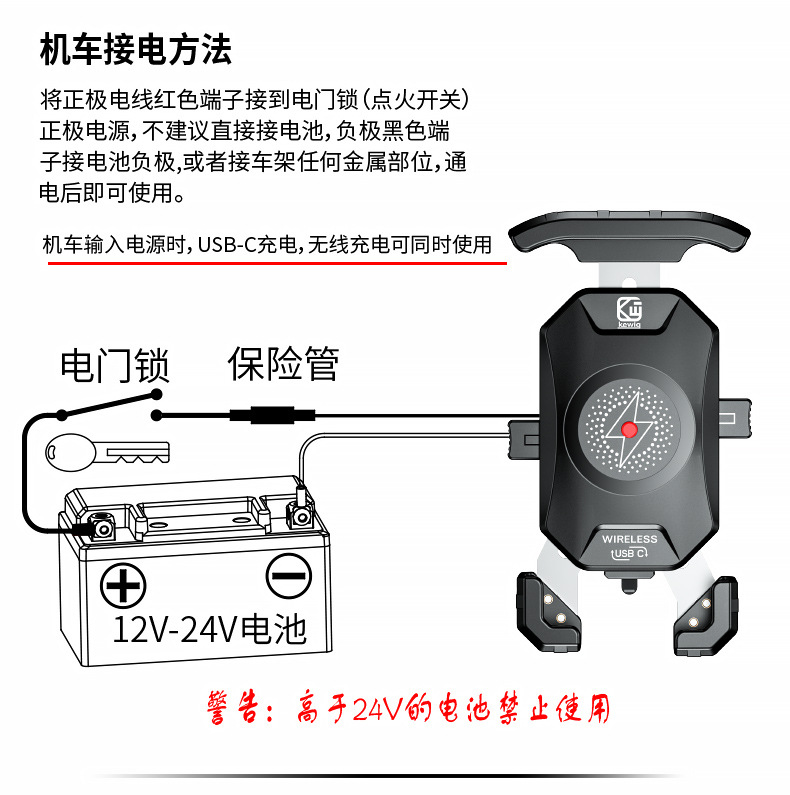 机车接电方法

将正极电线红色端子接到电门锁(点火开关)正极电源，不建议直接接电池，负极黑色端子接电池负极,或者接车架任何金属部位，通电后即可使用。

机车输入电源时，USB-C充电，无线充电可同时使用

电门锁

保险管

kewig

WIRELESS
USB C

12V-24V电池

警告：高于24V的电池禁止使用