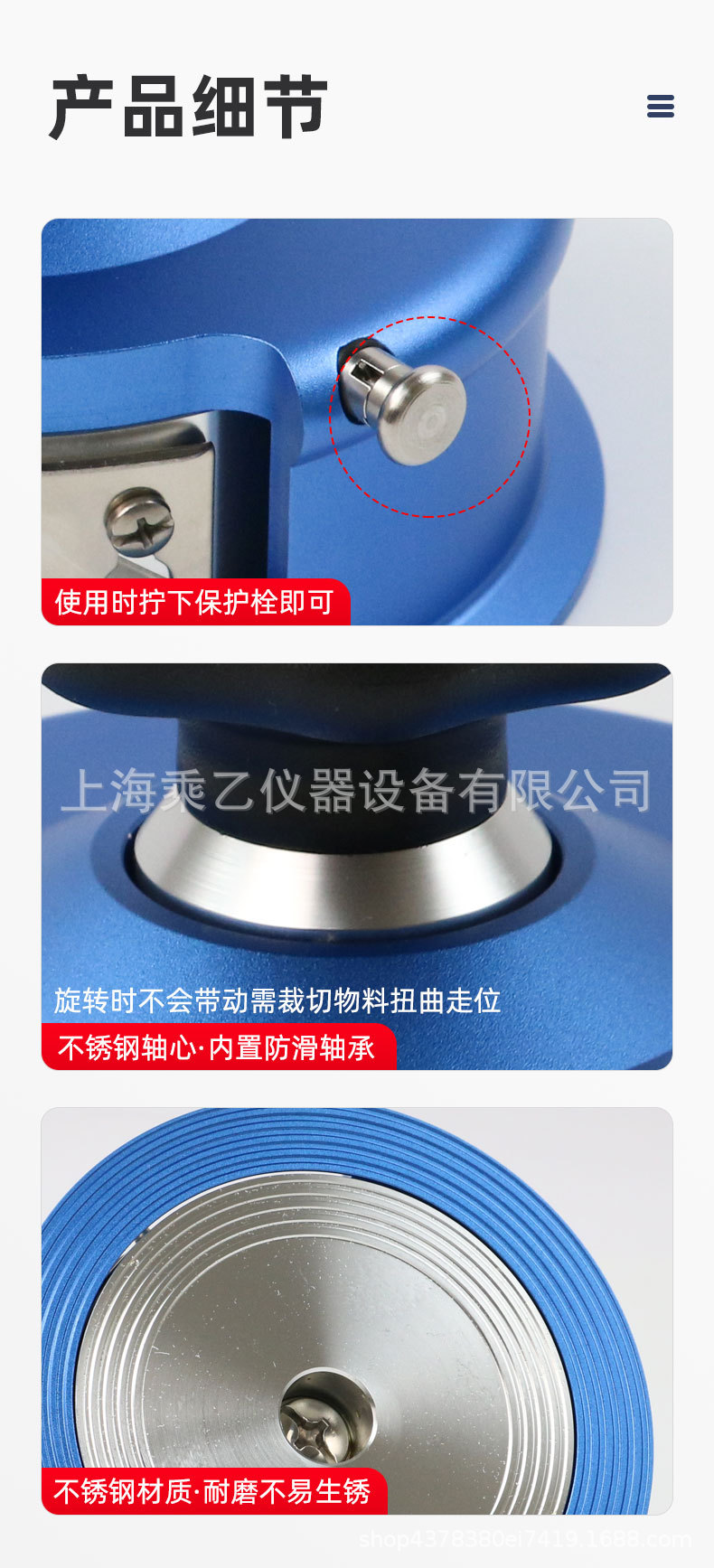 产品细节

使用时拧下保护栓即可

上海乘乙仪器设备有限公司

旋转时不会带动需裁切物料扭曲走位

不锈钢轴心·内置防滑轴承

不锈钢材质·耐磨不易生锈

shop4378380ei7419.1688.com