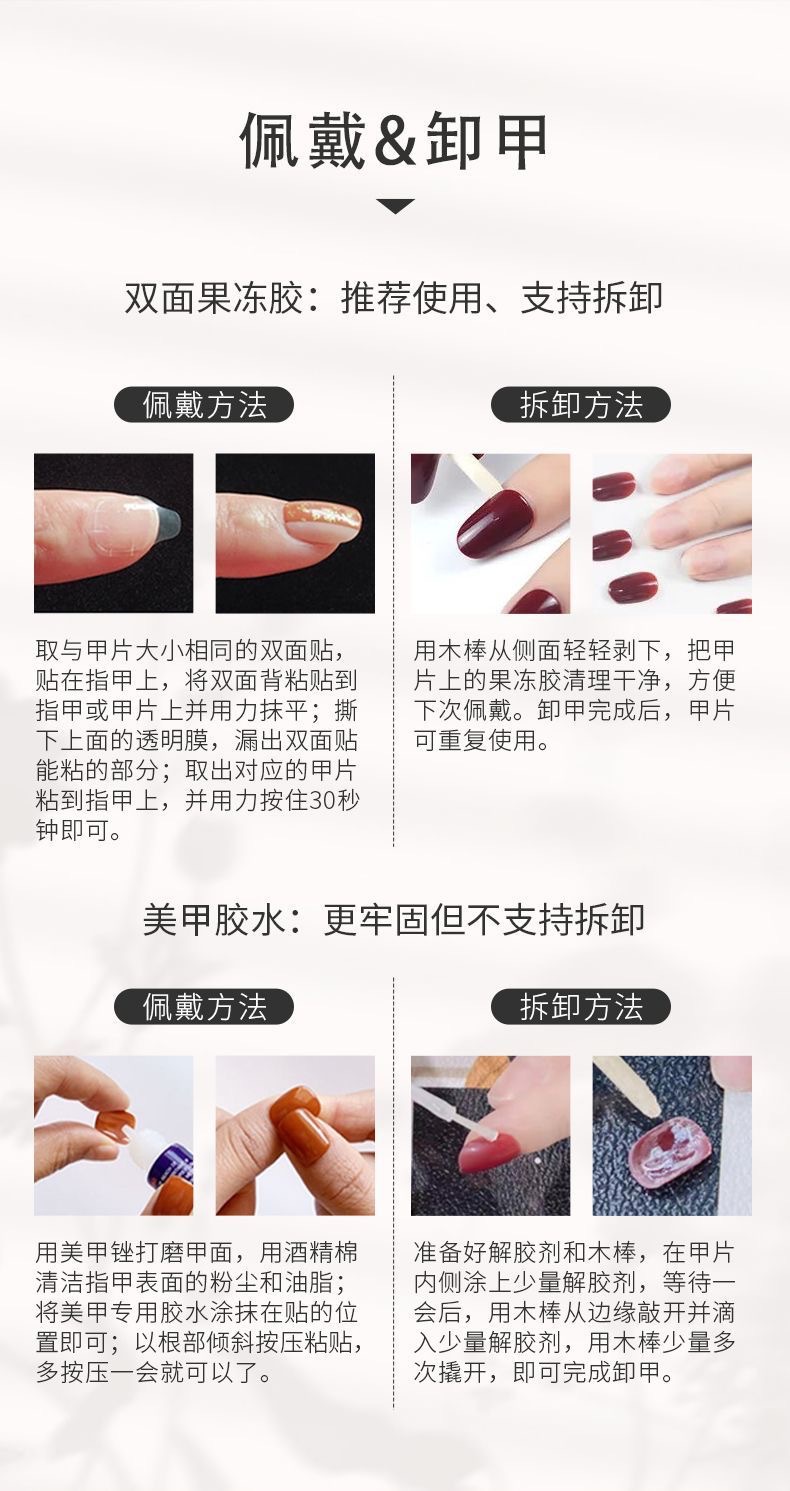 佩戴&卸甲

双面果冻胶：推荐使用、支持拆卸

佩戴方法

取与甲片大小相同的双面贴，贴在指甲上，将双面背粘贴到指甲或甲片上并用力抹平；撕下上面的透明膜，漏出双面贴能粘的部分；取出对应的甲片粘到指甲上，并用力按住30秒钟即可。

拆卸方法

用木棒从侧面轻轻剥下，把甲片上的果冻胶清理干净，方便下次佩戴。卸甲完成后，甲片可重复使用。

美甲胶水：更牢固但不支持拆卸

佩戴方法

用美甲锉打磨甲面，用酒精棉清洁指甲表面的粉尘和油脂；将美甲专用胶水涂抹在贴的位置即可；以根部倾斜按压粘贴，多按压一会就可以了。

拆卸方法

准备好解胶剂和木棒，在甲片内侧涂上少量解胶剂，等待一会后，用木棒从边缘敲开并滴入少量解胶剂，用木棒少量多次撬开，即可完成卸甲。