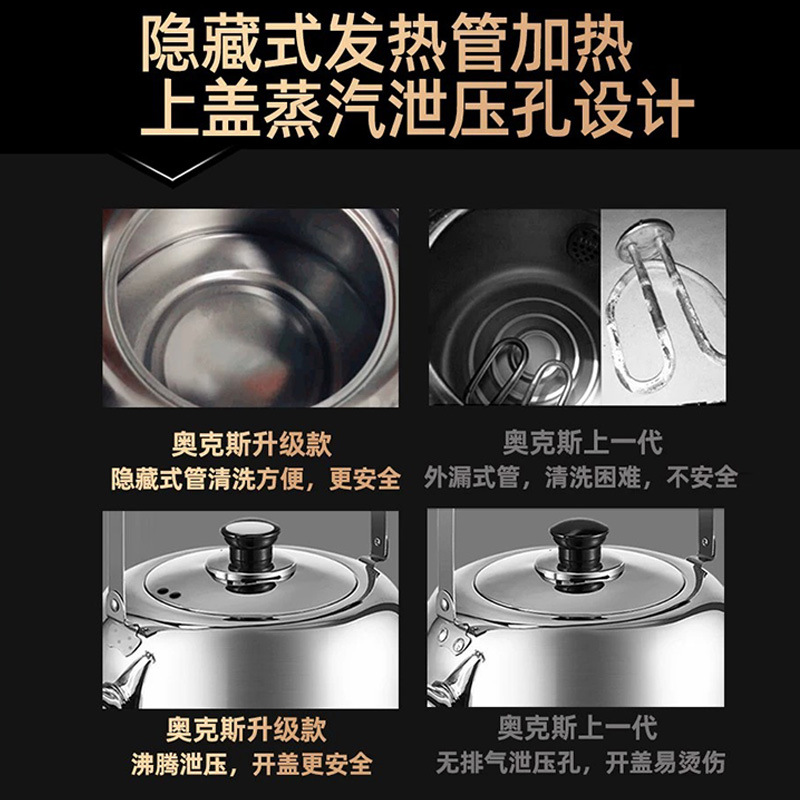 隐藏式发热管加热
上盖蒸汽泄压孔设计

奥克斯升级款
隐藏式管清洗方便，更安全

奥克斯上一代
外漏式管，清洗困难，不安全

奥克斯升级款
沸腾泄压，开盖更安全

奥克斯上一代
无排气泄压孔，开盖易烫伤