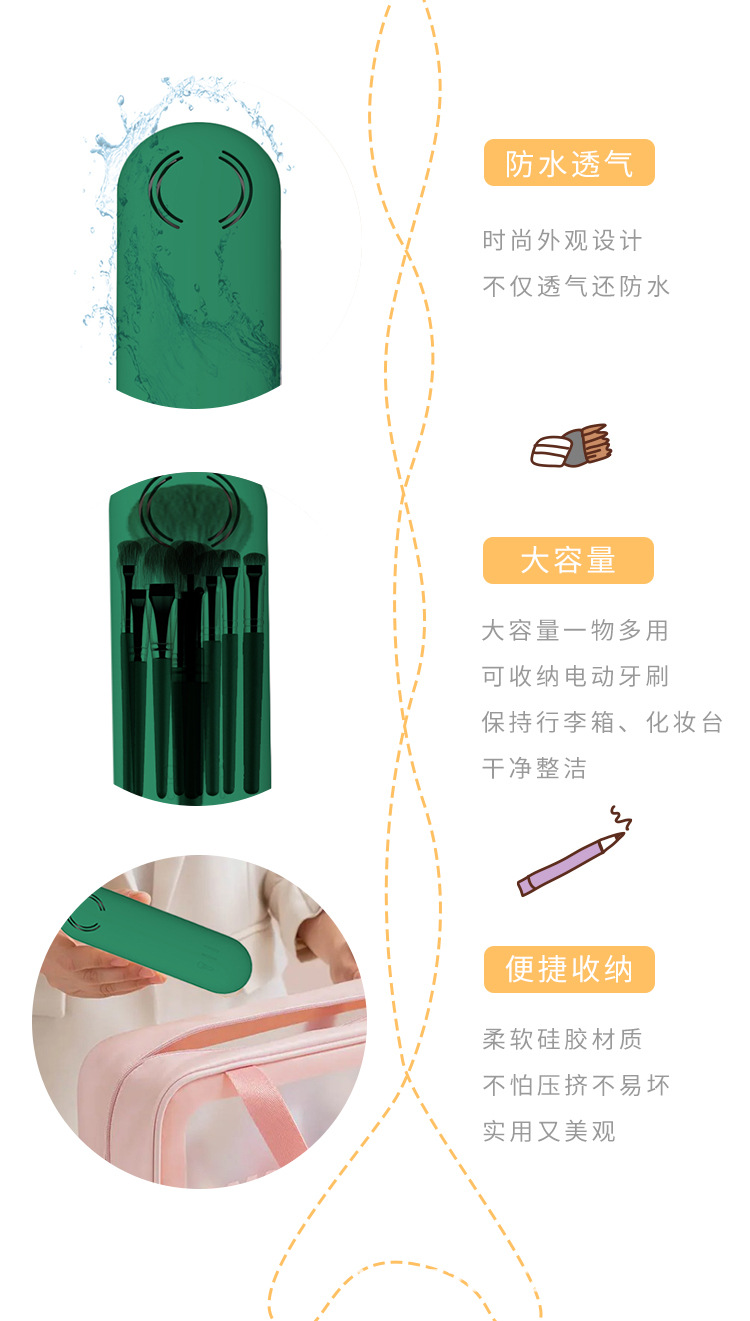 防水透气

时尚外观设计
不仅透气还防水

大容量

大容量一物多用
可收纳电动牙刷
保持行李箱、化妆台
干净整洁

便捷收纳

柔软硅胶材质
不怕压挤不易坏
实用又美观