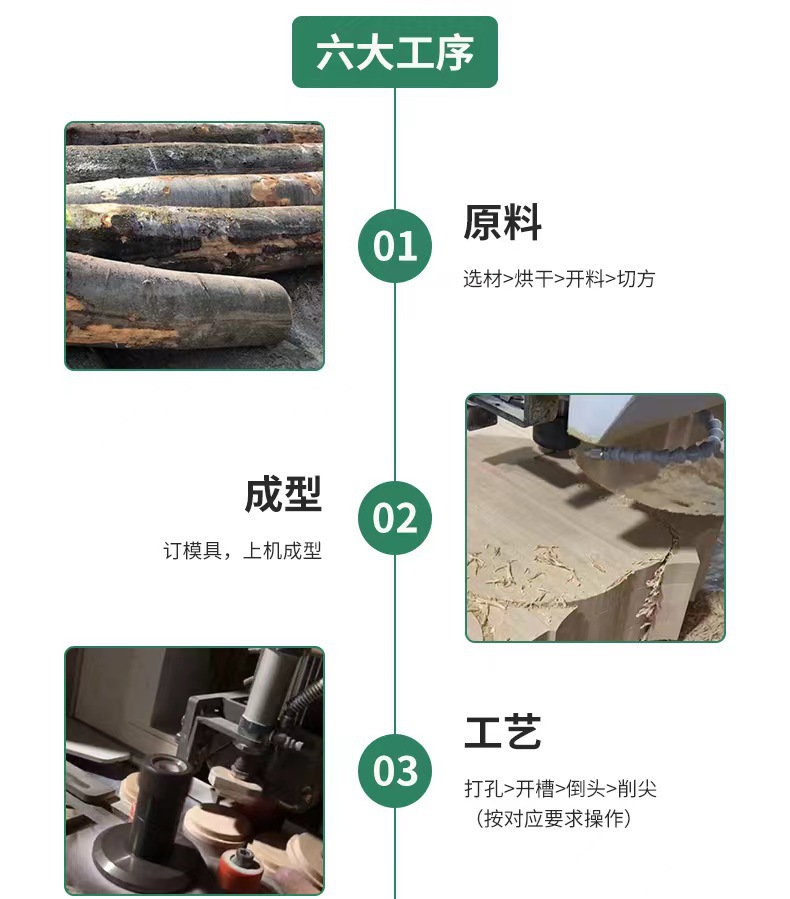 六大工序

01

原料

选材>烘干>开料>切方

成型

订模具，上机成型

02

03

工艺

打孔>开槽>倒头>削尖
（按对应要求操作）