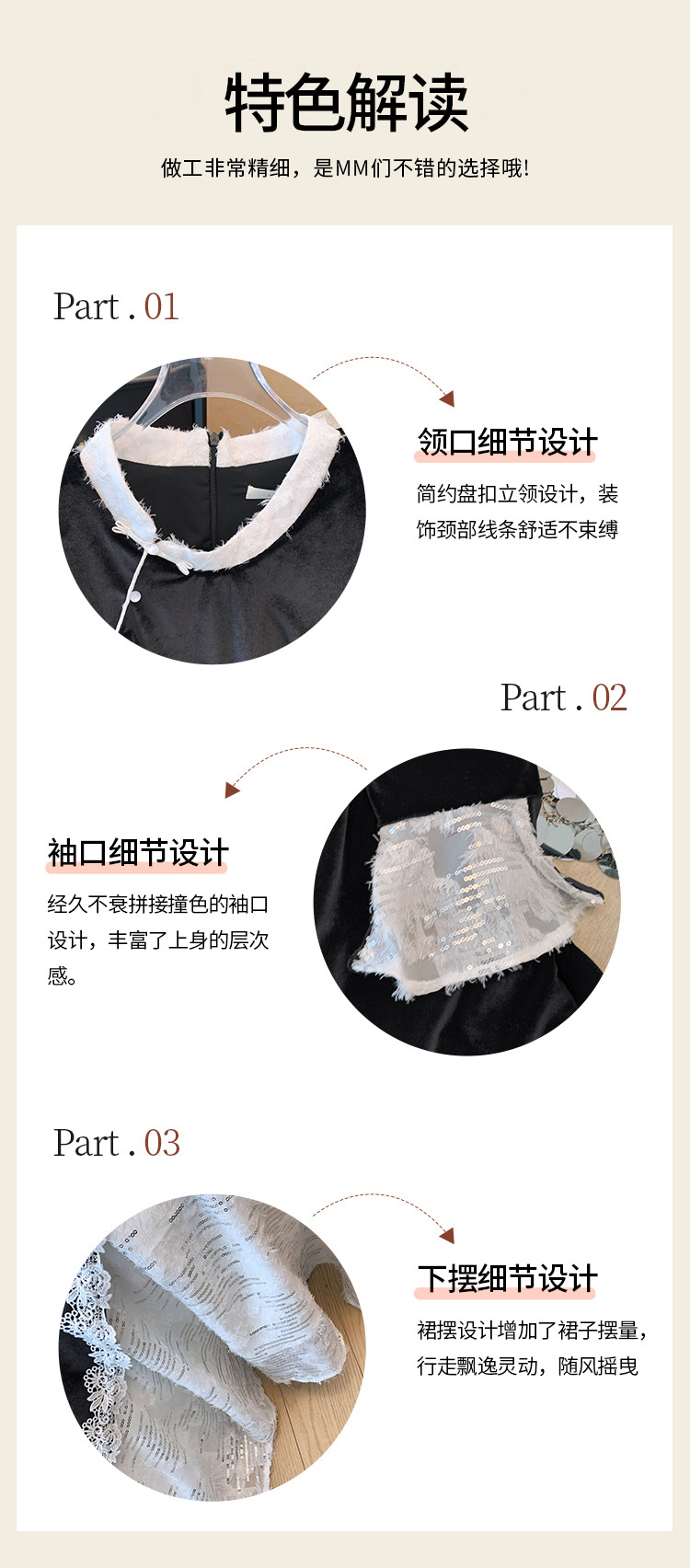 特色解读

做工非常精细，是MM们不错的选择哦！

Part . 01

领口细节设计

简约盘扣立领设计，装饰颈部线条舒适不束缚

Part . 02

袖口细节设计

经久不衰拼接撞色的袖口设计，丰富了上身的层次感。

Part . 03

下摆细节设计

裙摆设计增加了裙子摆量，行走飘逸灵动，随风摇曳