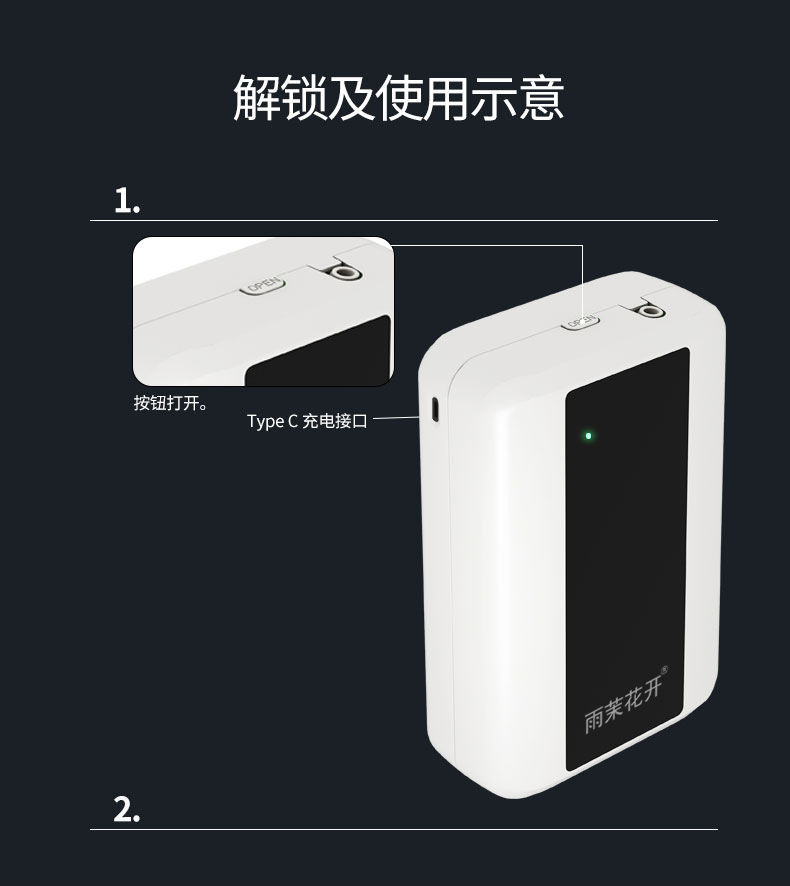 解锁及使用示意

1.

OPEN

按钮打开。

Type C 充电接口

OPEN

雨茉花开®

2.