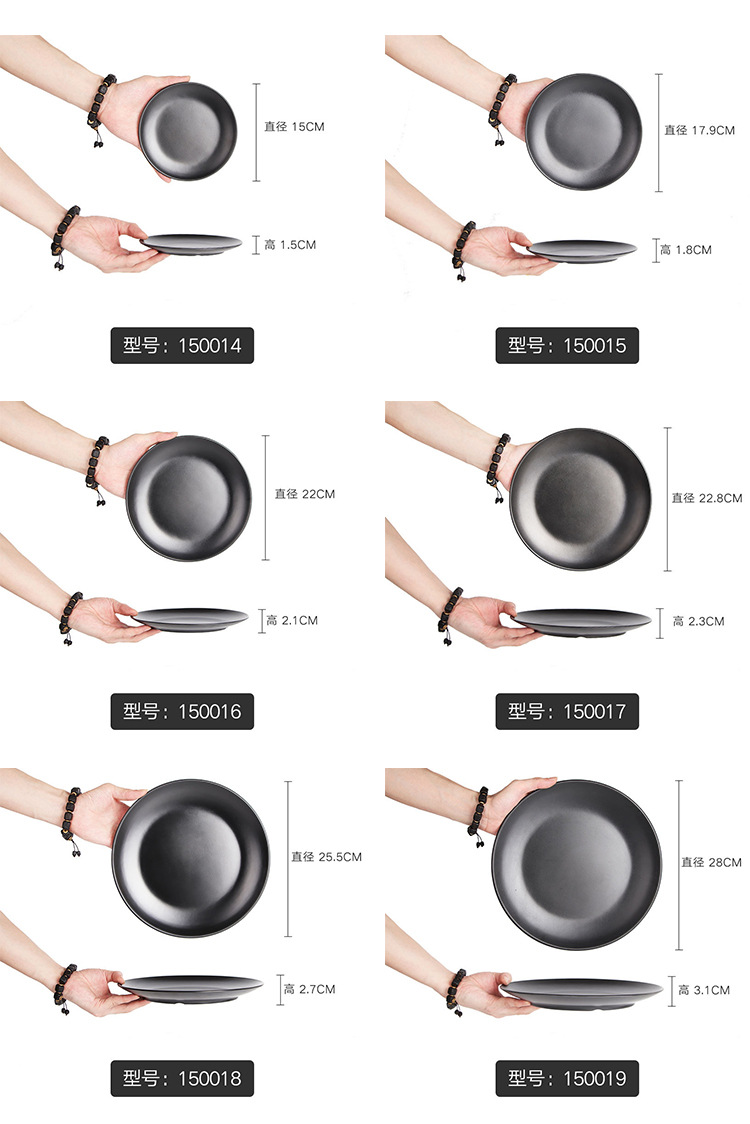 直径 15CM
高 1.5CM
型号：150014

直径 17.9CM
高 1.8CM
型号：150015

直径 22CM
高 2.1CM
型号：150016

直径 22.8CM
高 2.3CM
型号：150017

直径 25.5CM
高 2.7CM
型号：150018

直径 28CM
高 3.1CM
型号：150019