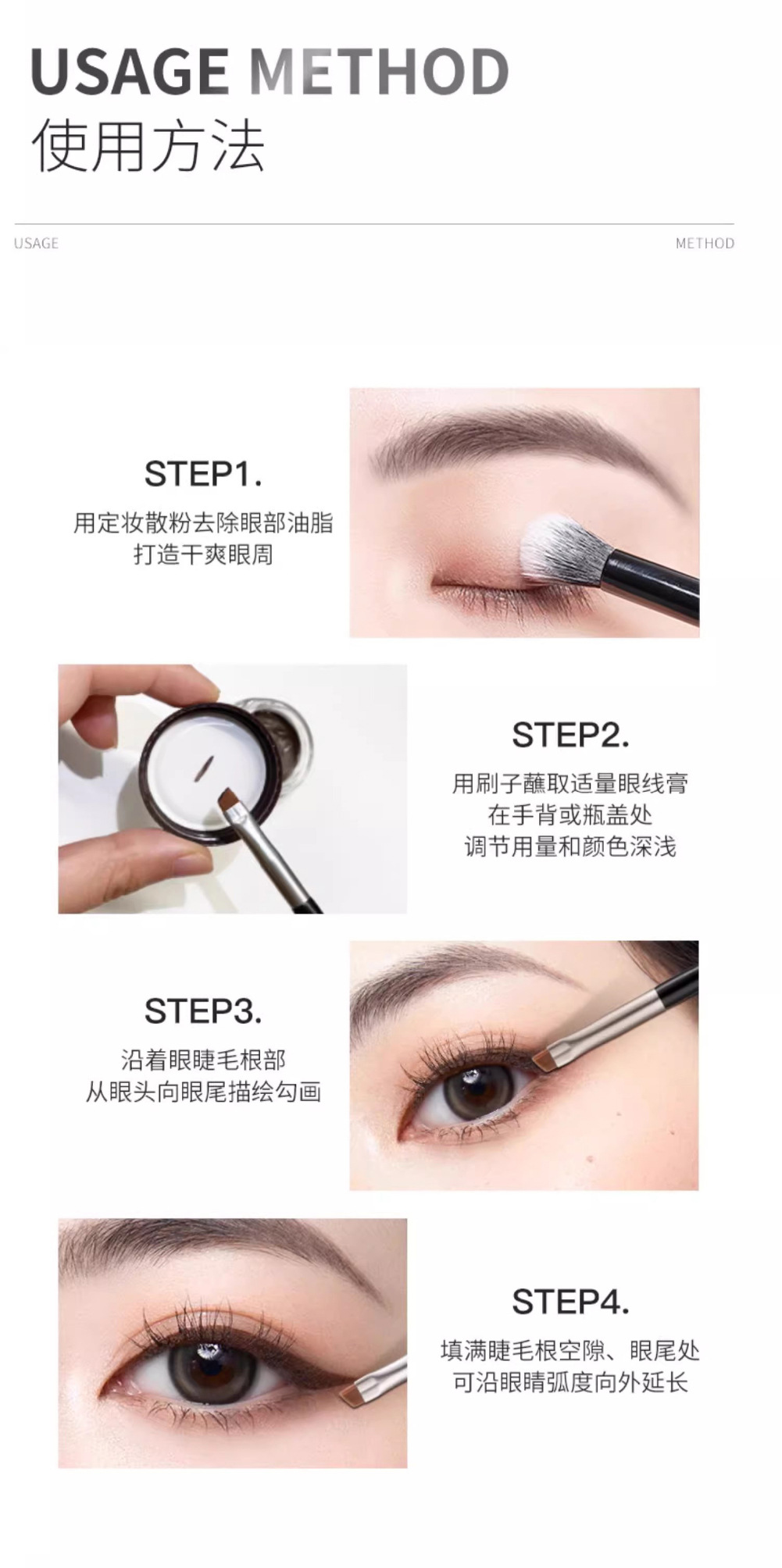 USAGE METHOD
使用方法

USAGE

METHOD

STEP1.
用定妆散粉去除眼部油脂
打造干爽眼周

STEP2.
用刷子蘸取适量眼线膏
在手背或瓶盖处
调节用量和颜色深浅

STEP3.
沿着眼睫毛根部
从眼头向眼尾描绘勾画

STEP4.
填满睫毛根空隙、眼尾处
可沿眼睛弧度向外延长