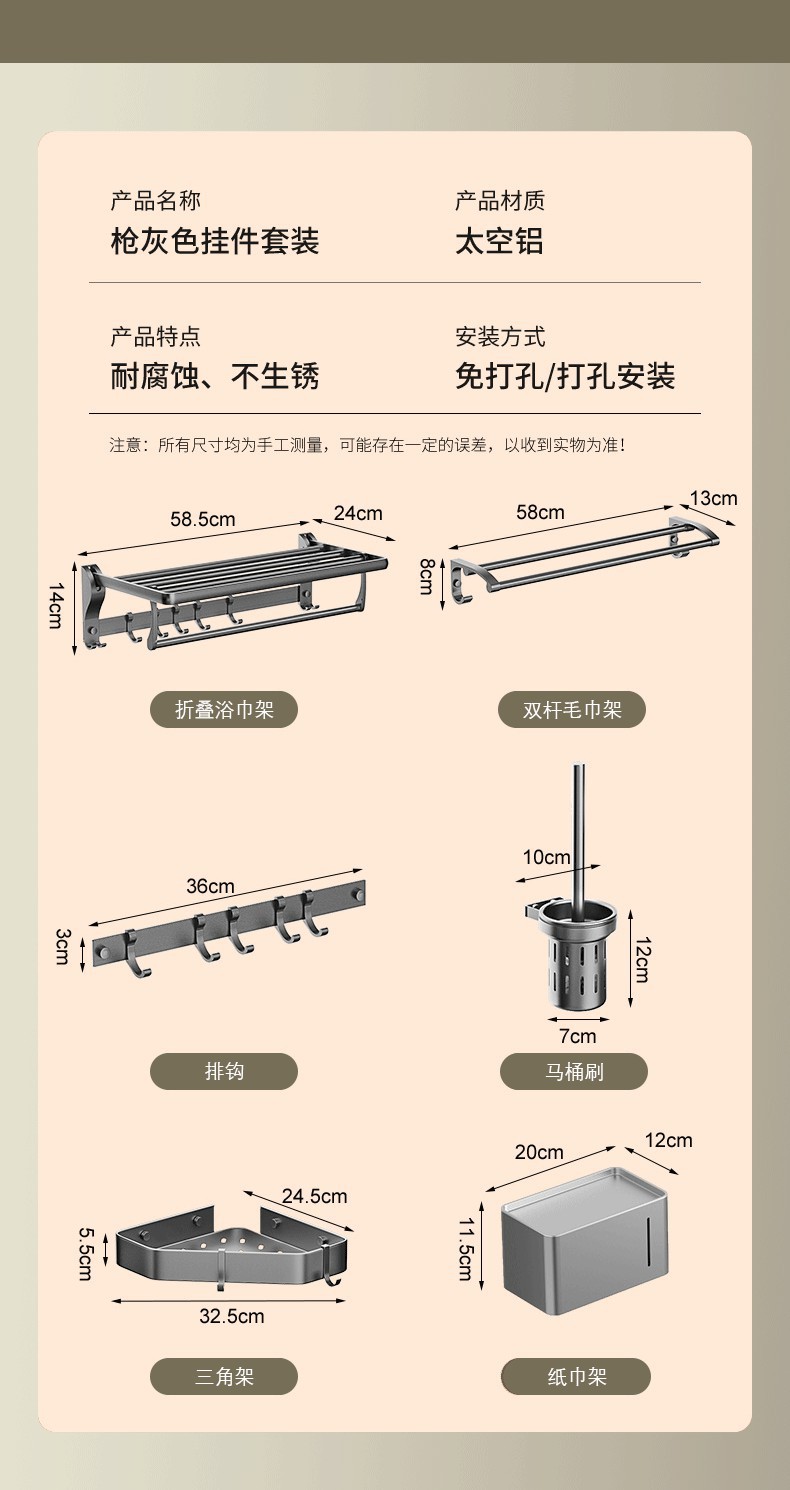 产品名称
枪灰色挂件套装

产品材质
太空铝

产品特点
耐腐蚀、不生锈

安装方式
免打孔/打孔安装

注意：所有尺寸均为手工测量，可能存在一定的误差，以收到实物为准！

58.5cm
24cm
14cm
折叠浴巾架

58cm
13cm
8cm
双杆毛巾架

36cm
3cm
排钩

10cm
12cm
7cm
马桶刷

24.5cm
5.5cm
32.5cm
三角架

20cm
12cm
11.5cm
纸巾架