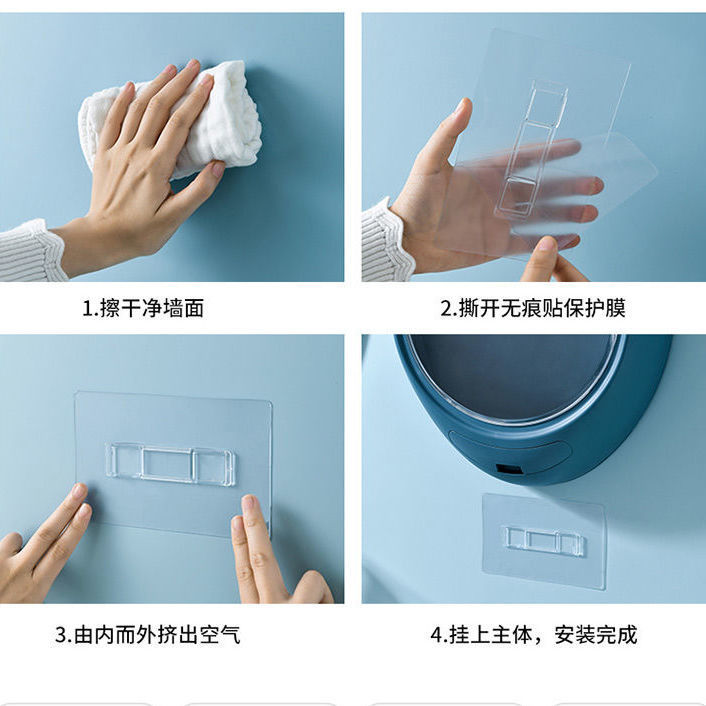 1.擦干净墙面

2.撕开无痕贴保护膜

3.由内而外挤出空气

4.挂上主体，安装完成