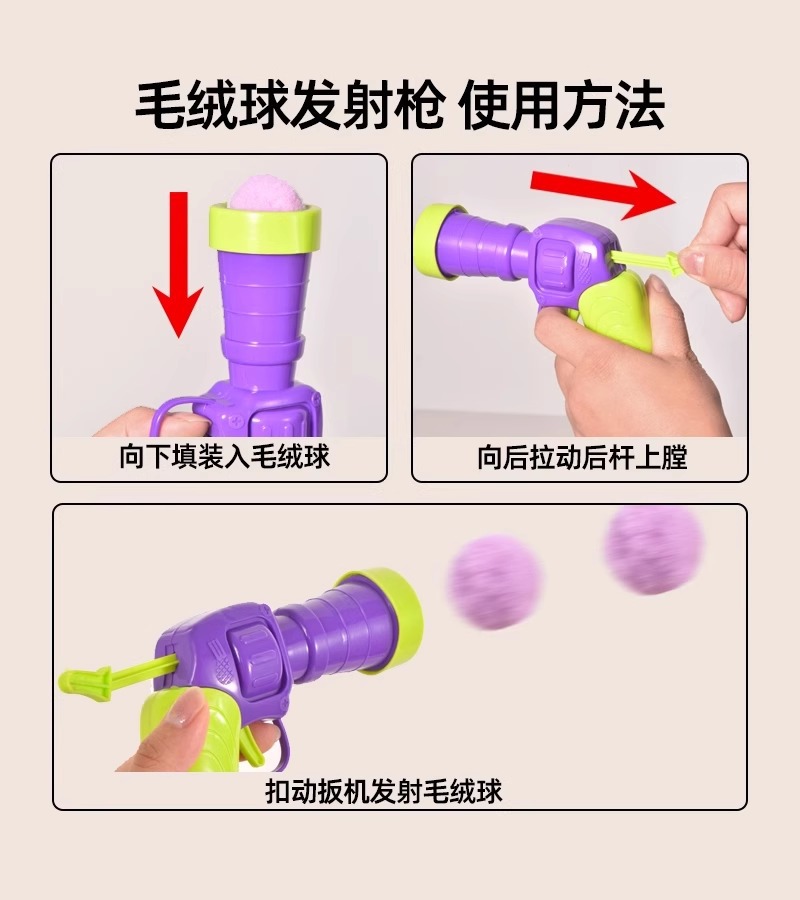 毛绒球发射枪 使用方法

向下填装入毛绒球

向后拉动后杆上膛

扣动扳机发射毛绒球