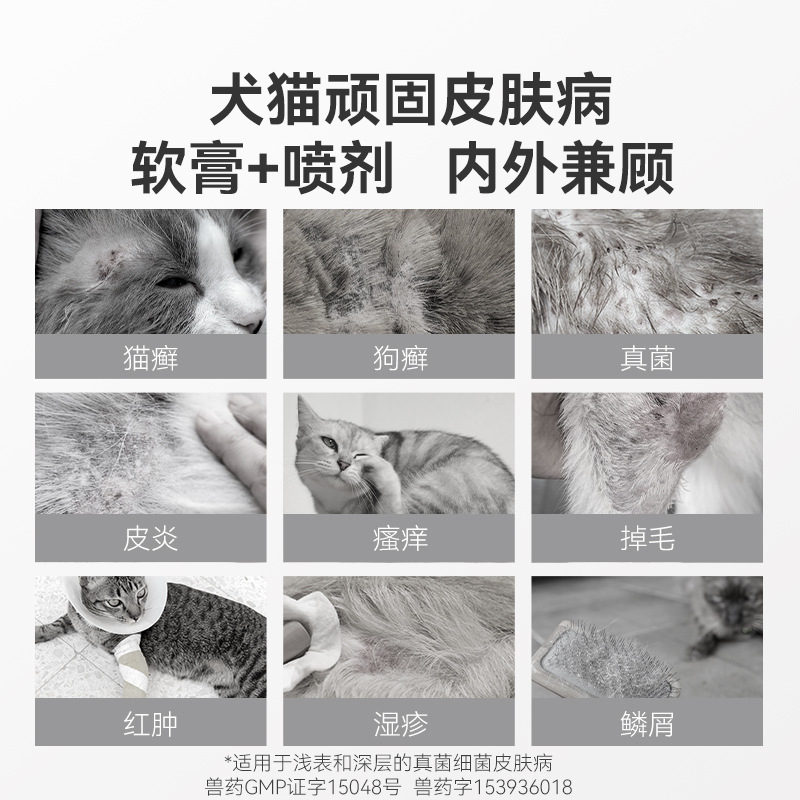 犬猫顽固皮肤病
软膏+喷剂　内外兼顾

猫癣

狗癣

真菌

皮炎

瘙痒

掉毛

红肿

湿疹

鳞屑

*适用于浅表和深层的真菌细菌皮肤病
兽药GMP证字15048号　兽药字153936018