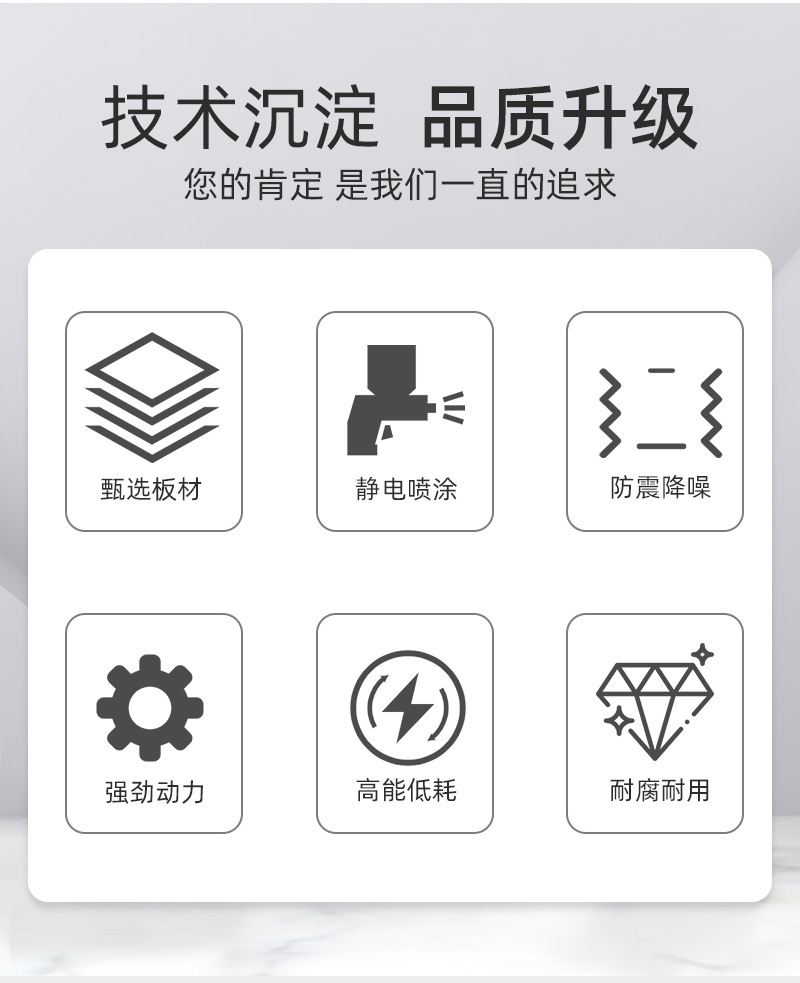 技术沉淀 品质升级
您的肯定 是我们一直的追求

甄选板材

静电喷涂

防震降噪

强劲动力

高能低耗

耐腐耐用