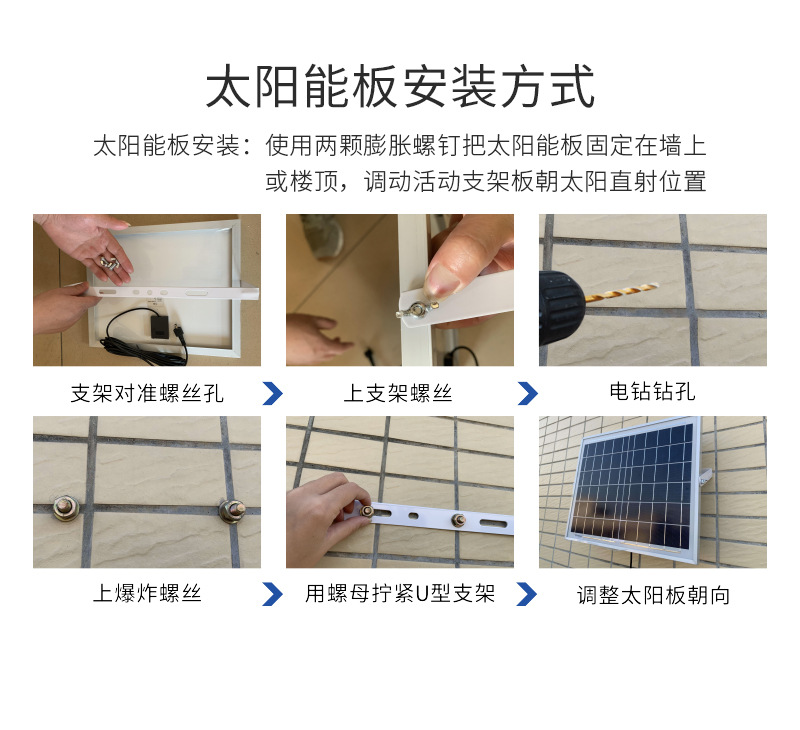 太阳能板安装方式

太阳能板安装：使用两颗膨胀螺钉把太阳能板固定在墙上或楼顶，调动活动支架板朝太阳直射位置

支架对准螺丝孔

上支架螺丝

电钻钻孔

上爆炸螺丝

用螺母拧紧U型支架

调整太阳板朝向