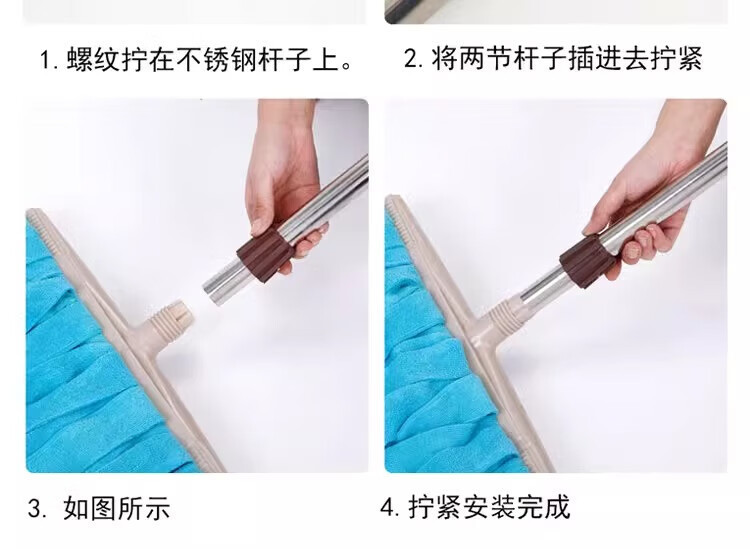 1. 螺纹拧在不锈钢杆子上。

2. 将两节杆子插进去拧紧

3. 如图所示

4. 拧紧安装完成