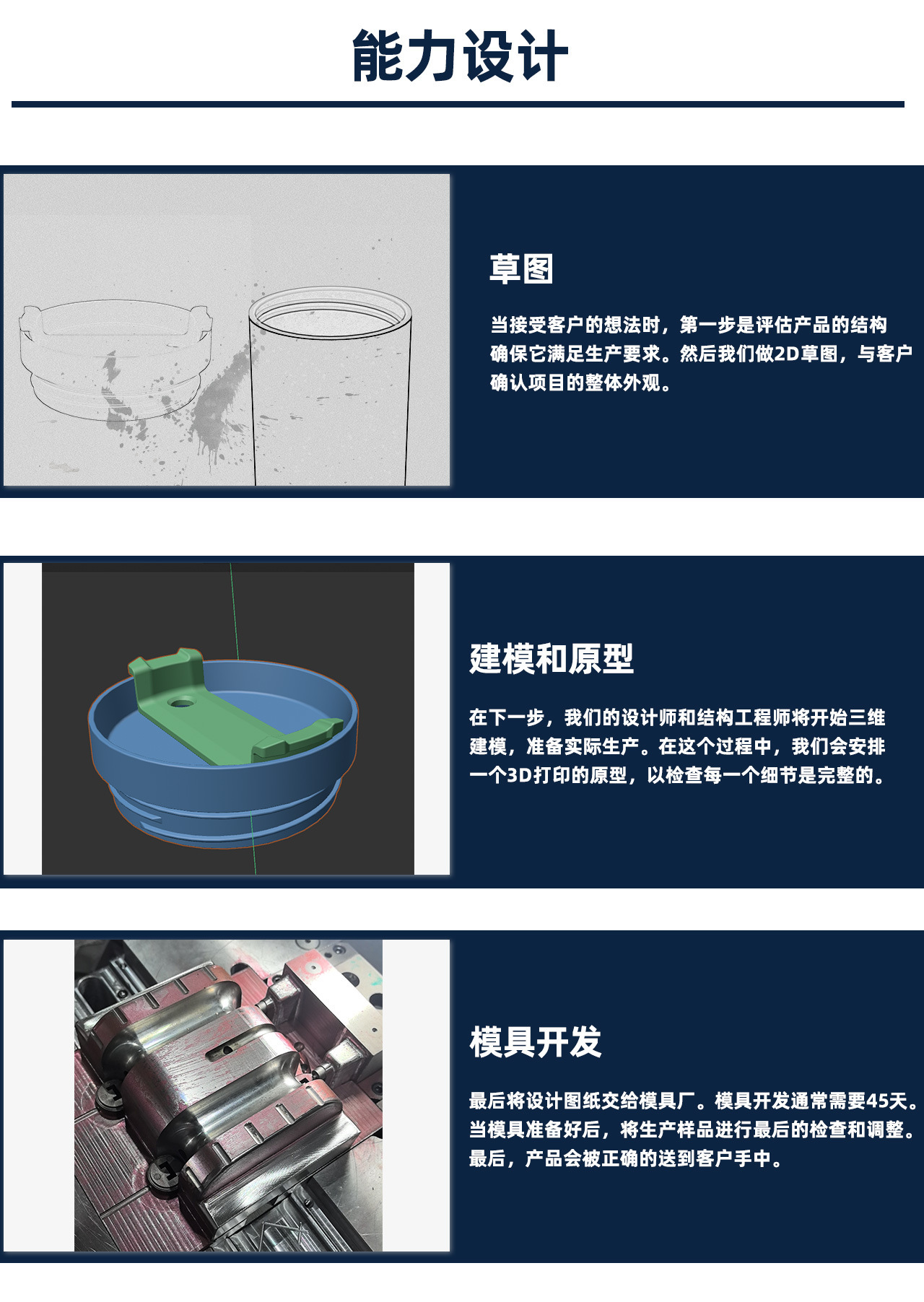 能力设计

草图

当接受客户的想法时，第一步是评估产品的结构确保它满足生产要求。然后我们做2D草图，与客户确认项目的整体外观。

建模和原型

在下一步，我们的设计师和结构工程师将开始三维建模，准备实际生产。在这个过程中，我们会安排一个3D打印的原型，以检查每一个细节是完整的。

模具开发

最后将设计图纸交给模具厂。模具开发通常需要45天。当模具准备好后，将生产样品进行最后的检查和调整。最后，产品会被正确的送到客户手中。