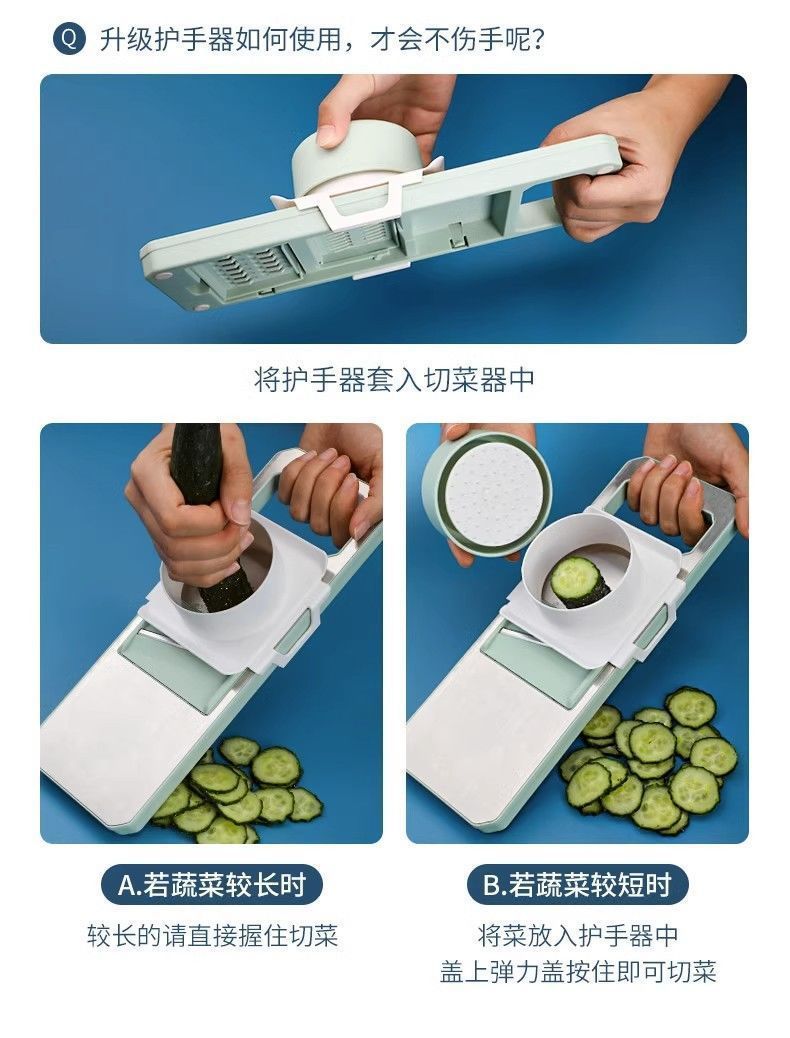 Q 升级护手器如何使用，才会不伤手呢？

将护手器套入切菜器中

A.若蔬菜较长时

较长的请直接握住切菜

B.若蔬菜较短时

将菜放入护手器中
盖上弹力盖按住即可切菜