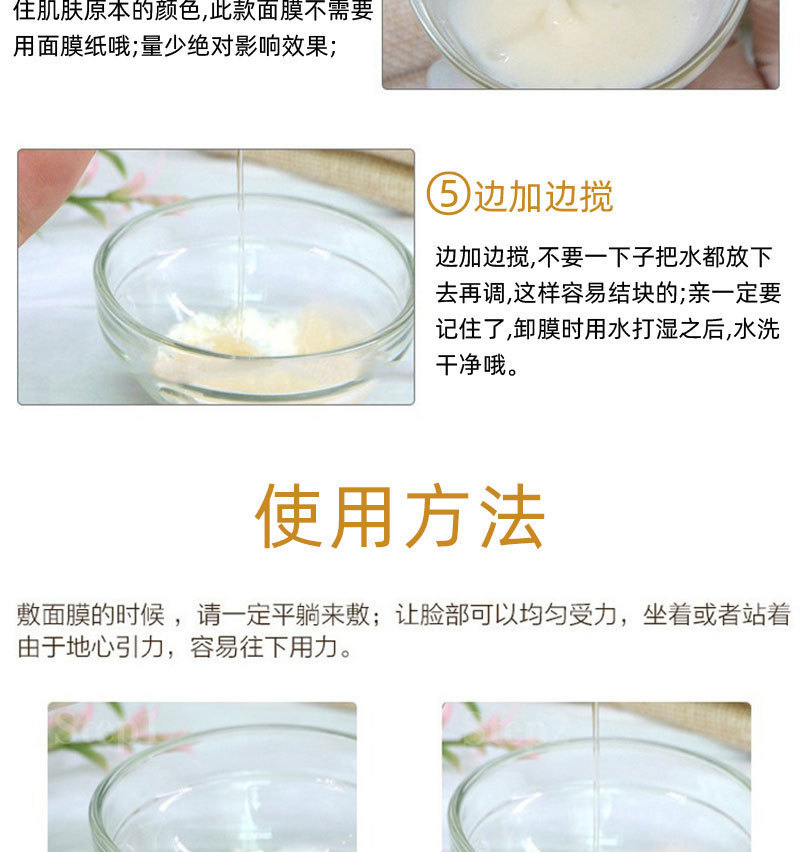 住肌肤原本的颜色,此款面膜不需要用面膜纸哦;量少绝对影响效果;

⑤边加边搅

边加边搅,不要一下子把水都放下去再调,这样容易结块的;亲一定要记住了,卸膜时用水打湿之后,水洗干净哦。

使用方法

敷面膜的时候，请一定平躺来敷；让脸部可以均匀受力，坐着或者站着由于地心引力，容易往下用力。