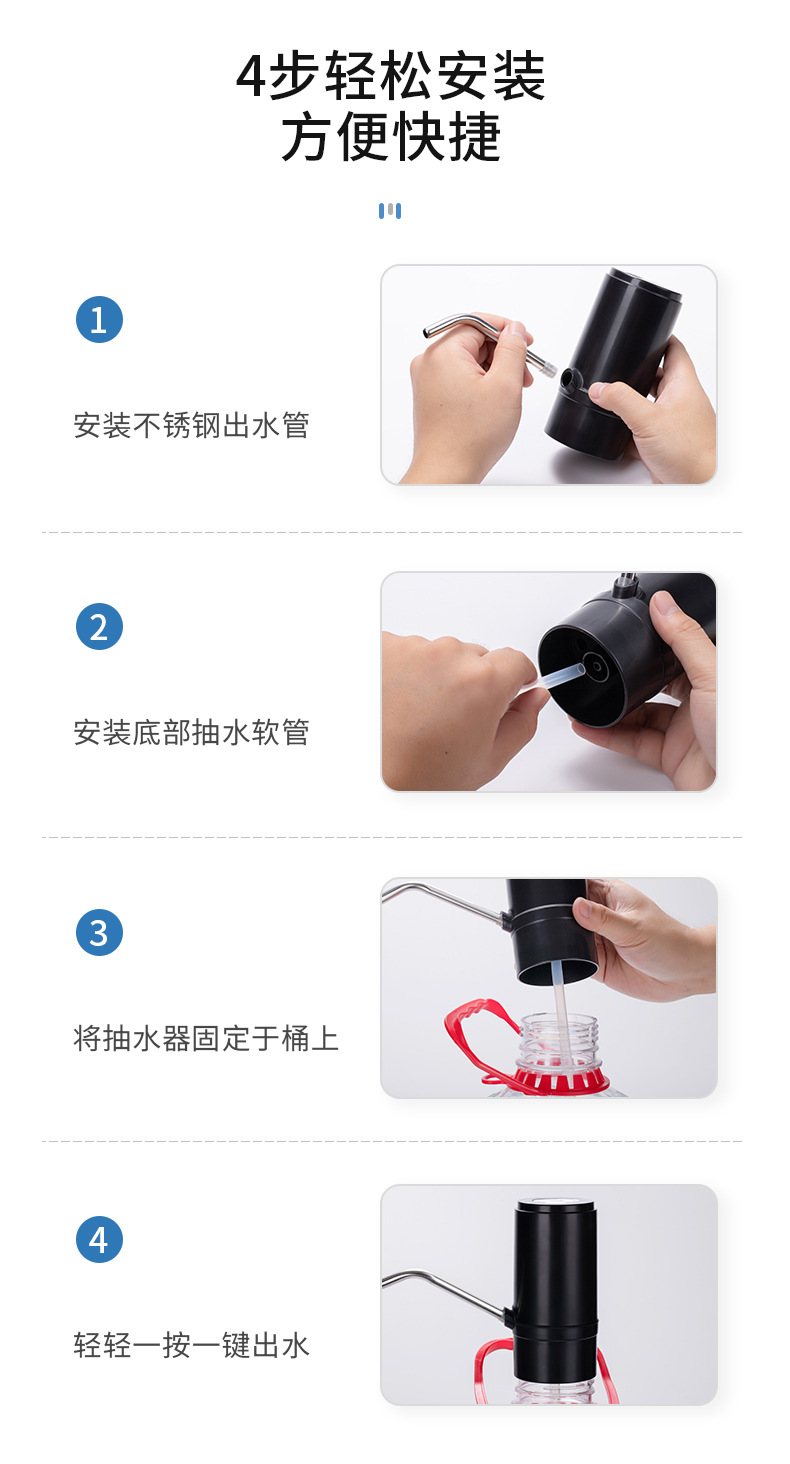 4步轻松安装
方便快捷

1
安装不锈钢出水管

2
安装底部抽水软管

3
将抽水器固定于桶上

4
轻轻一按一键出水