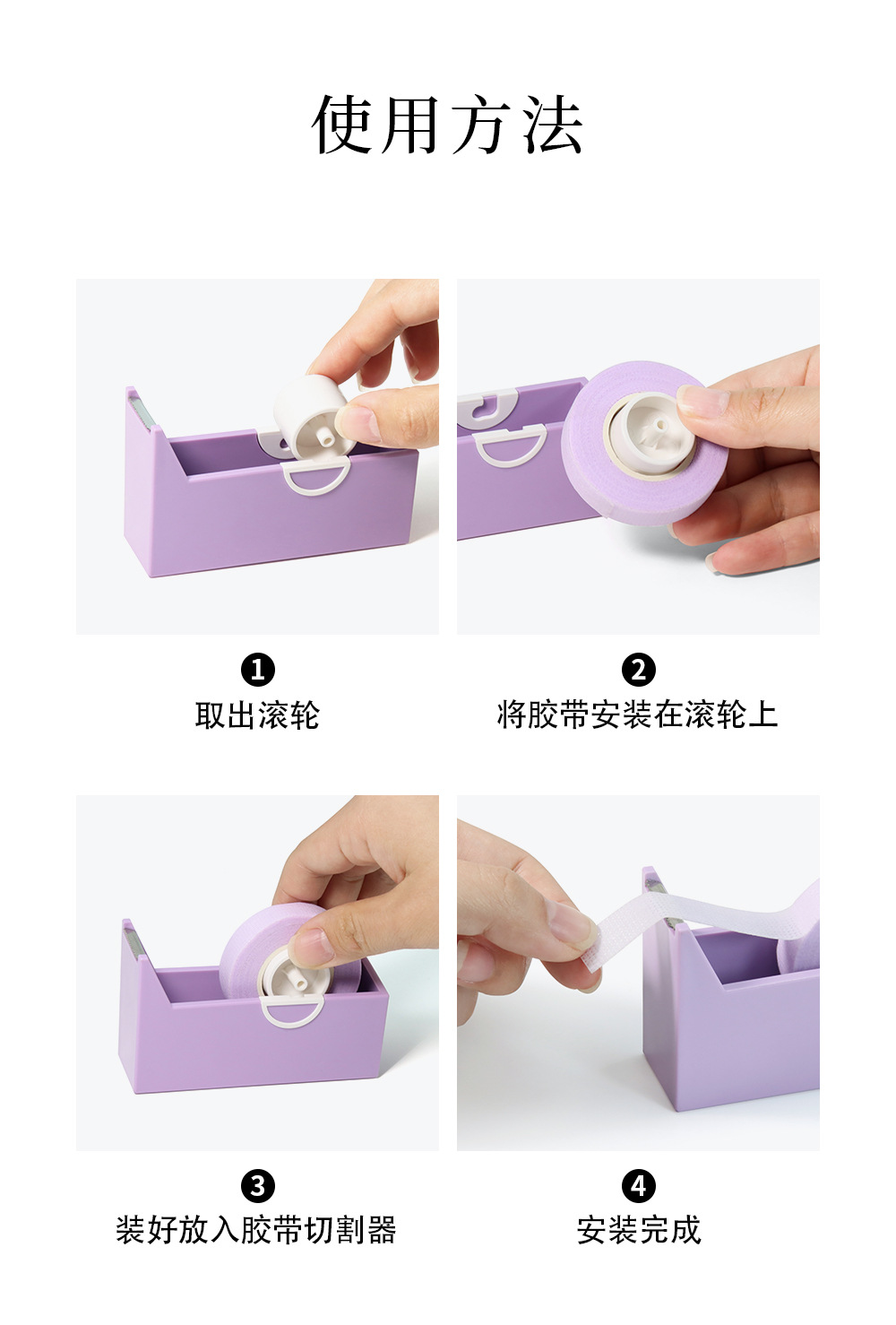 使用方法

1
取出滚轮

2
将胶带安装在滚轮上

3
装好放入胶带切割器

4
安装完成