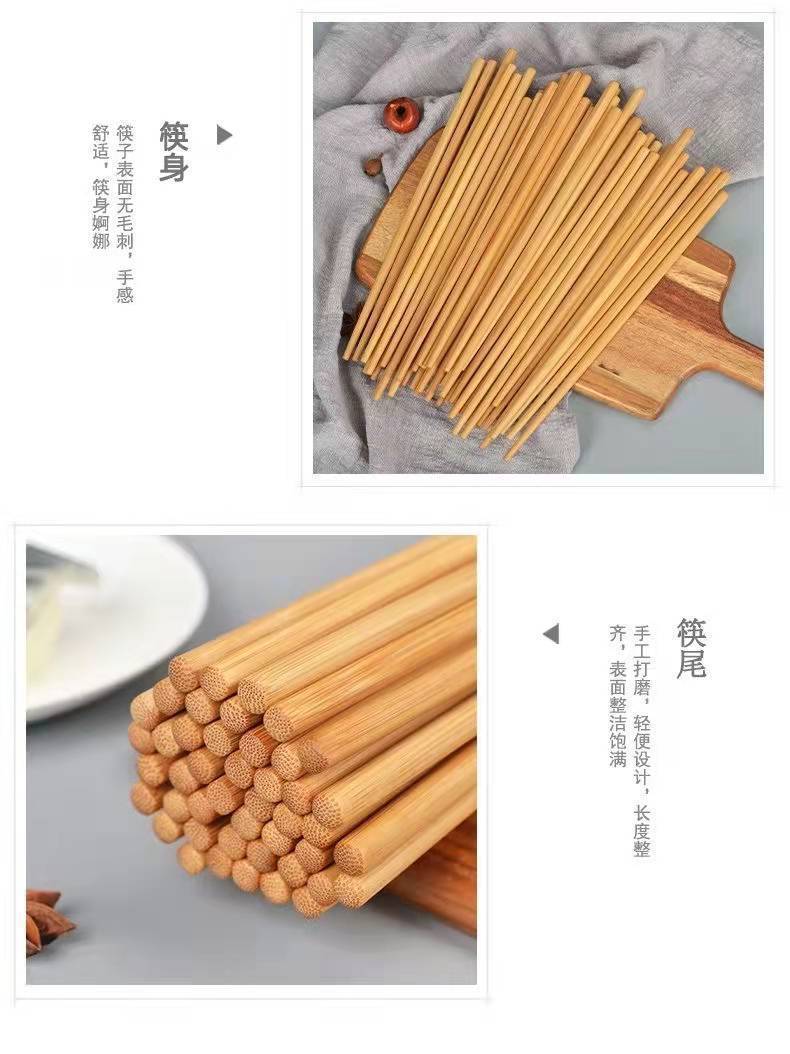 筷身

筷子表面无毛刺，手感舒适，筷身婀娜

筷尾

手工打磨，轻便设计，长度整齐，表面整洁饱满