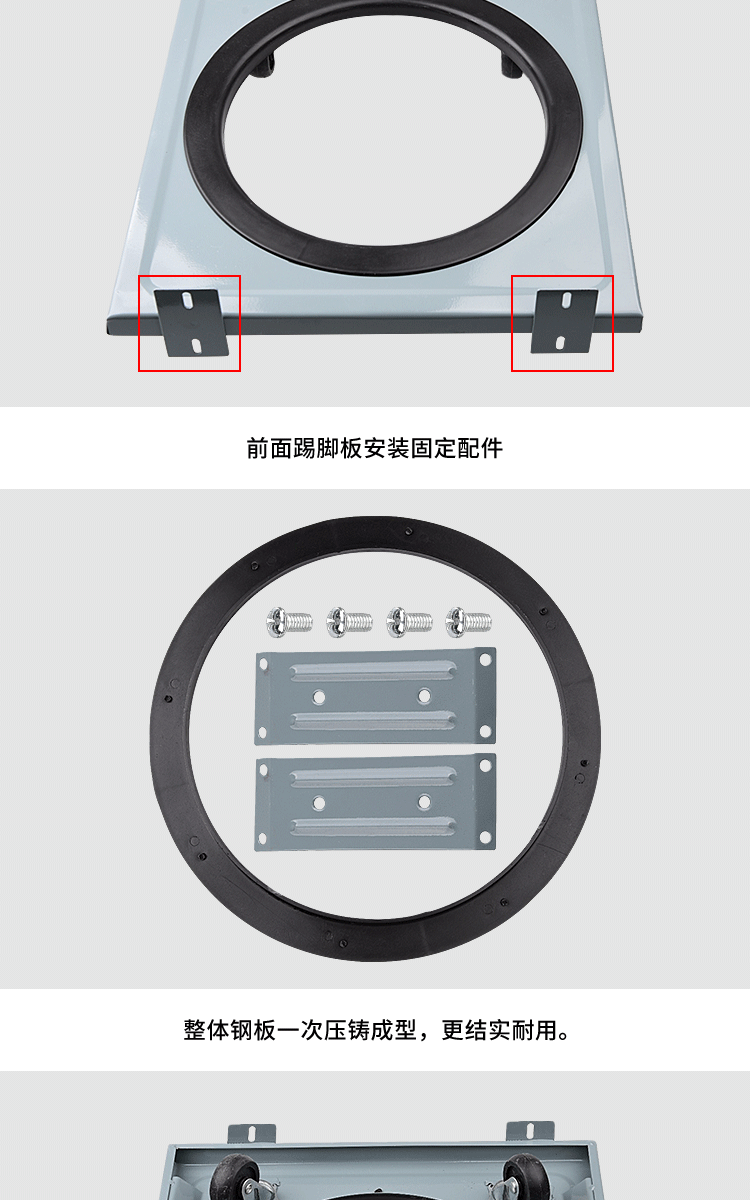 前面踢脚板安装固定配件

整体钢板一次压铸成型，更结实耐用。