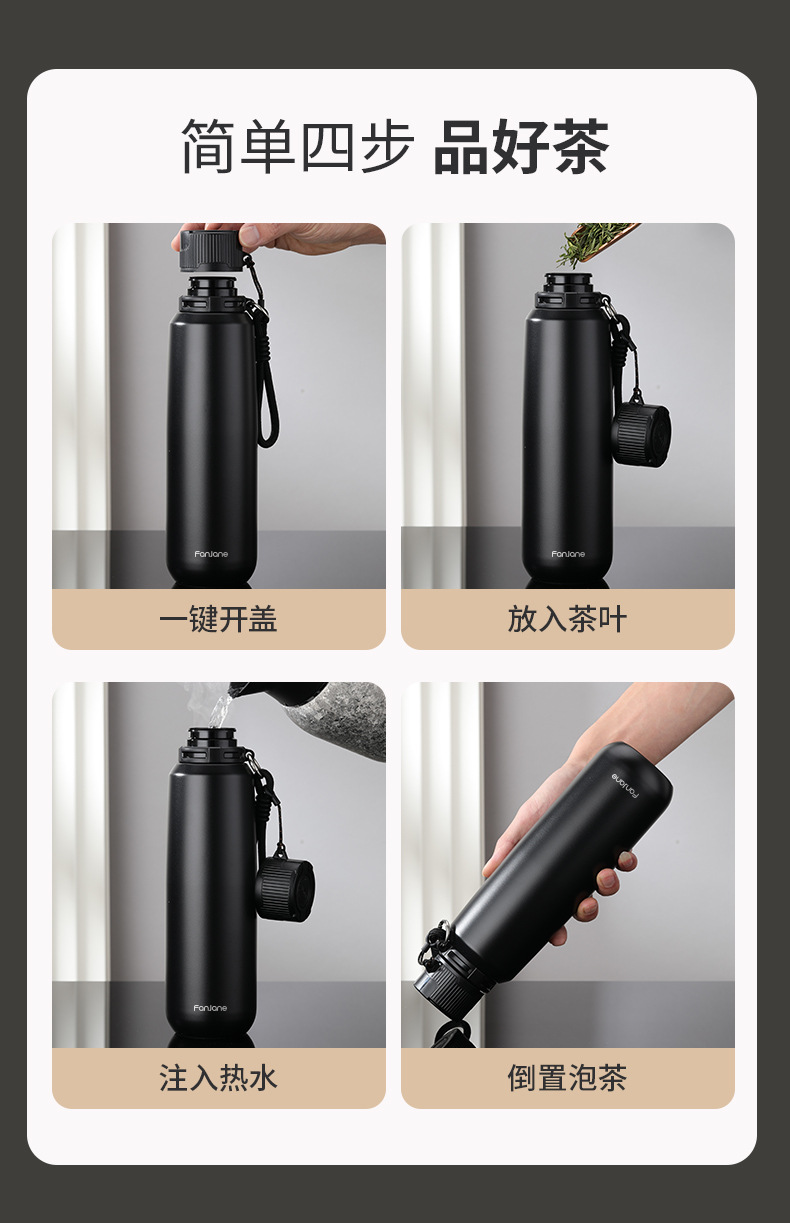 简单四步 品好茶

FanJane

一键开盖

FanJane

放入茶叶

FanJane

注入热水

FanJane

倒置泡茶