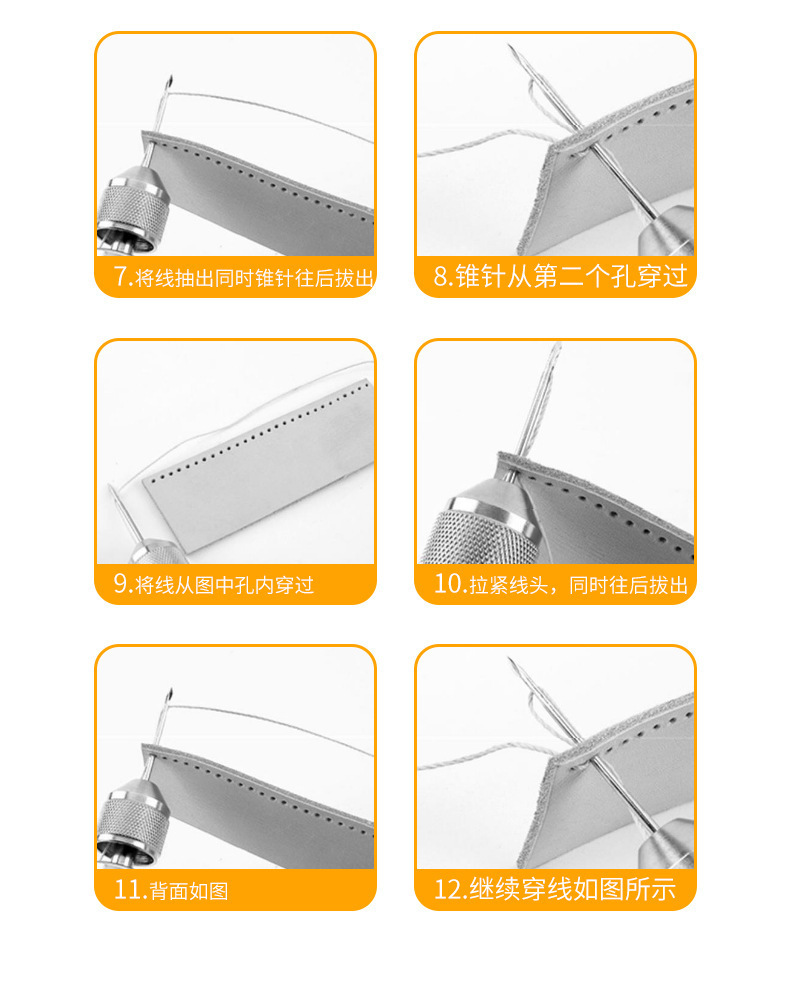 7.将线抽出同时锥针往后拔出

8.锥针从第二个孔穿过

9.将线从图中孔内穿过

10.拉紧线头，同时往后拔出

11.背面如图

12.继续穿线如图所示