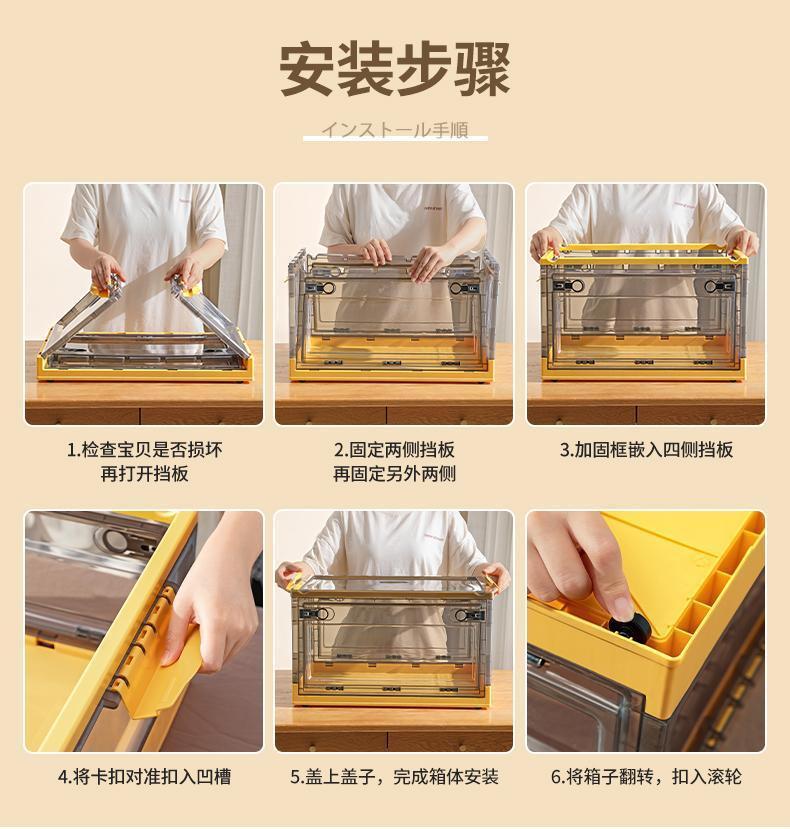 安装步骤

インストール手順

1.检查宝贝是否损坏
再打开挡板

2.固定两侧挡板
再固定另外两侧

3.加固框嵌入四侧挡板

4.将卡扣对准扣入凹槽

5.盖上盖子，完成箱体安装

6.将箱子翻转，扣入滚轮