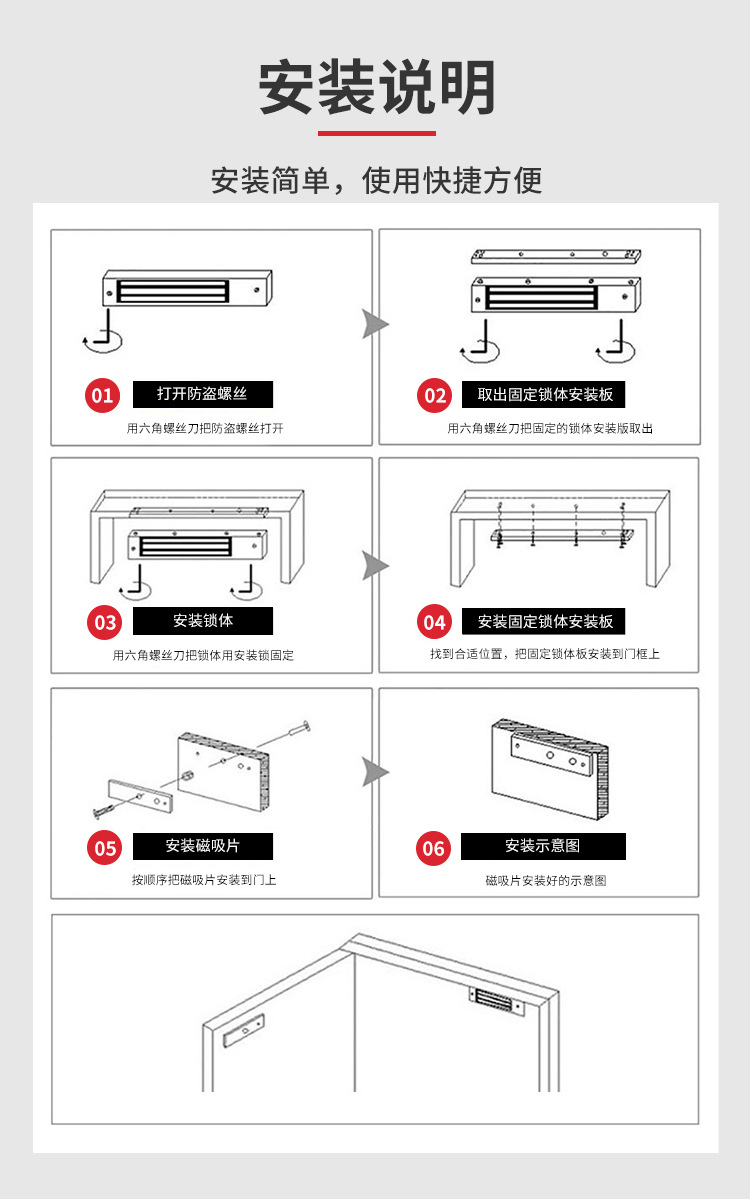 安装说明

安装简单，使用快捷方便

01 打开防盗螺丝
用六角螺丝刀把防盗螺丝打开

02 取出固定锁体安装板
用六角螺丝刀把固定的锁体安装版取出

03 安装锁体
用六角螺丝刀把锁体用安装锁固定

04 安装固定锁体安装板
找到合适位置，把固定锁体板安装到门框上

05 安装磁吸片
按顺序把磁吸片安装到门上

06 安装示意图
磁吸片安装好的示意图