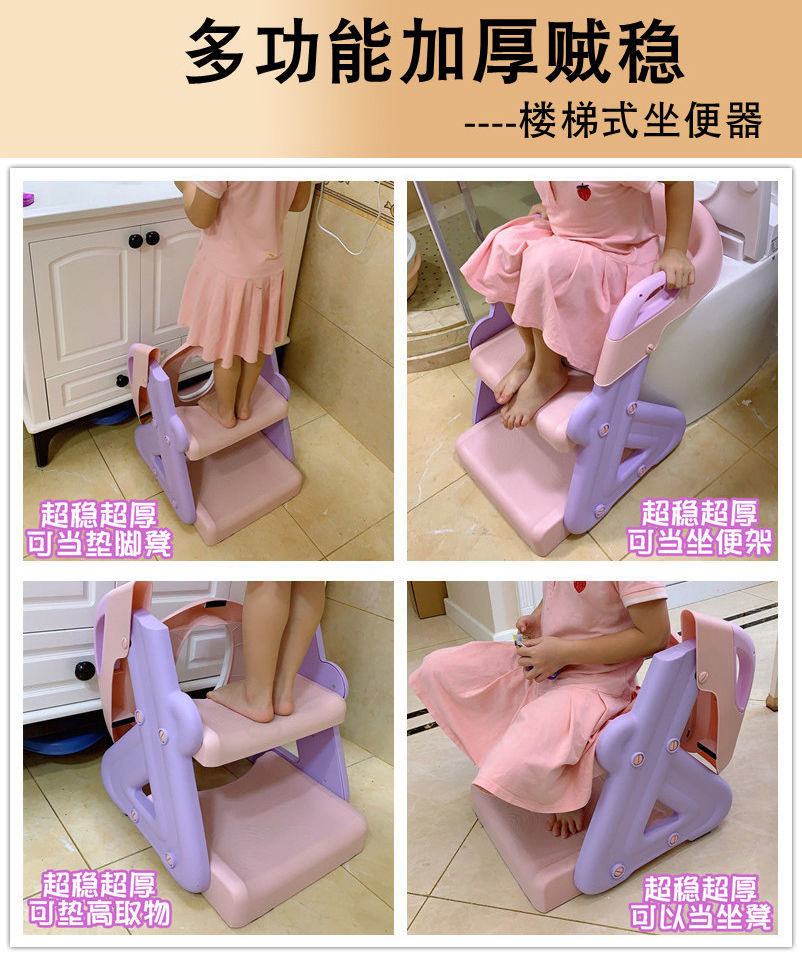 多功能加厚贼稳

----楼梯式坐便器

超稳超厚
可当垫脚凳

超稳超厚
可当坐便架

超稳超厚
可垫高取物

超稳超厚
可以当坐凳