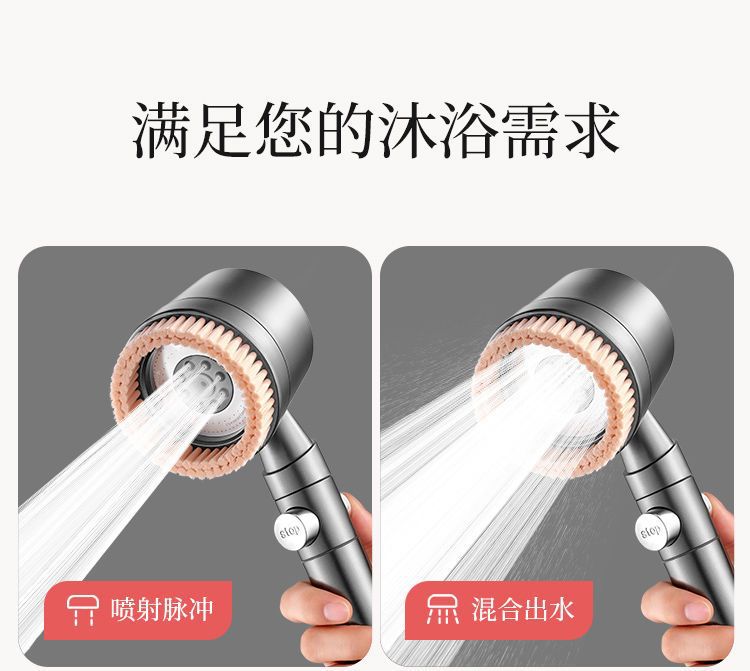 满足您的沐浴需求

stop

喷射脉冲

stop

混合出水