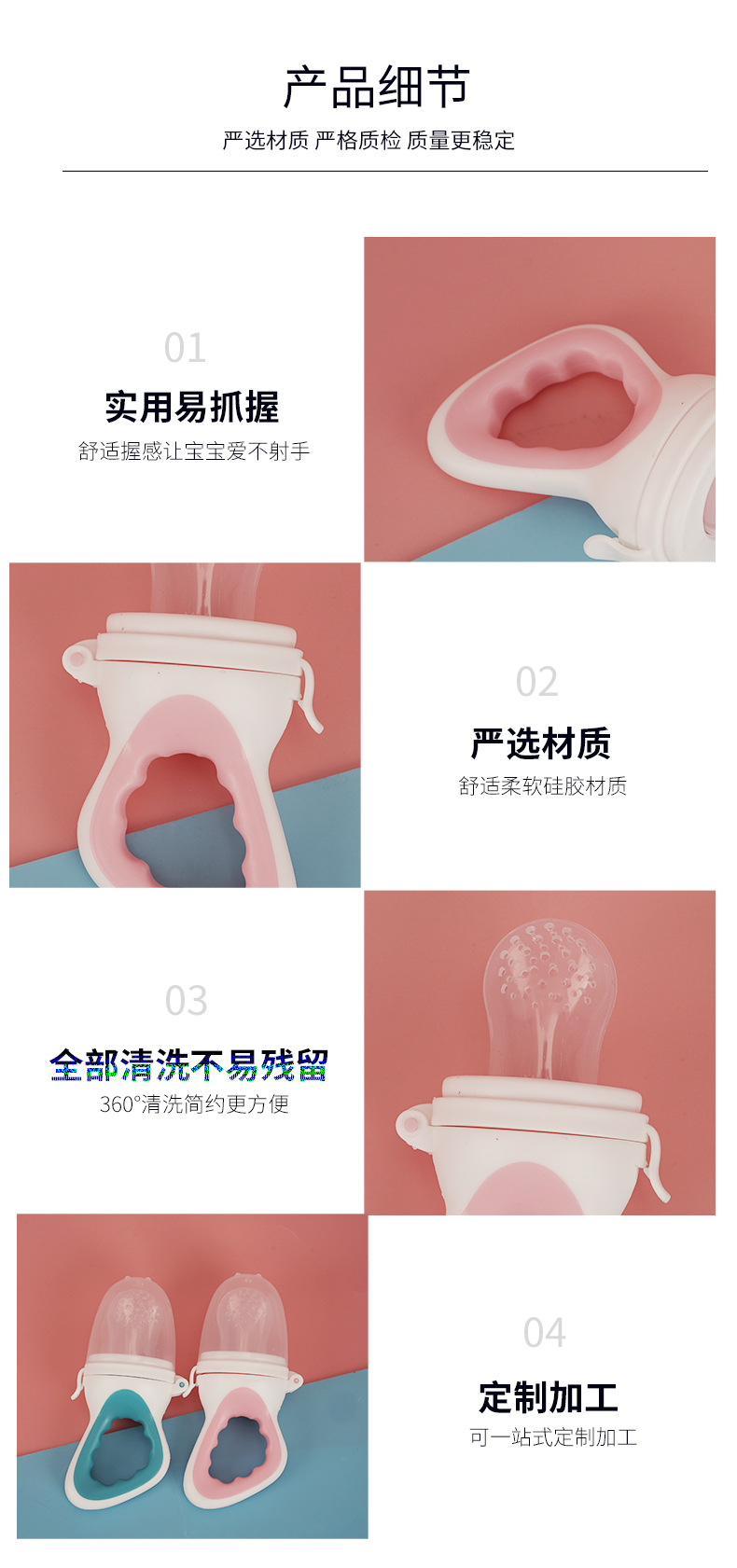 产品细节

严选材质 严格质检 质量更稳定

01

实用易抓握

舒适握感让宝宝爱不射手

02

严选材质

舒适柔软硅胶材质

03

全部清洗不易残留

360°清洗简约更方便

04

定制加工

可一站式定制加工