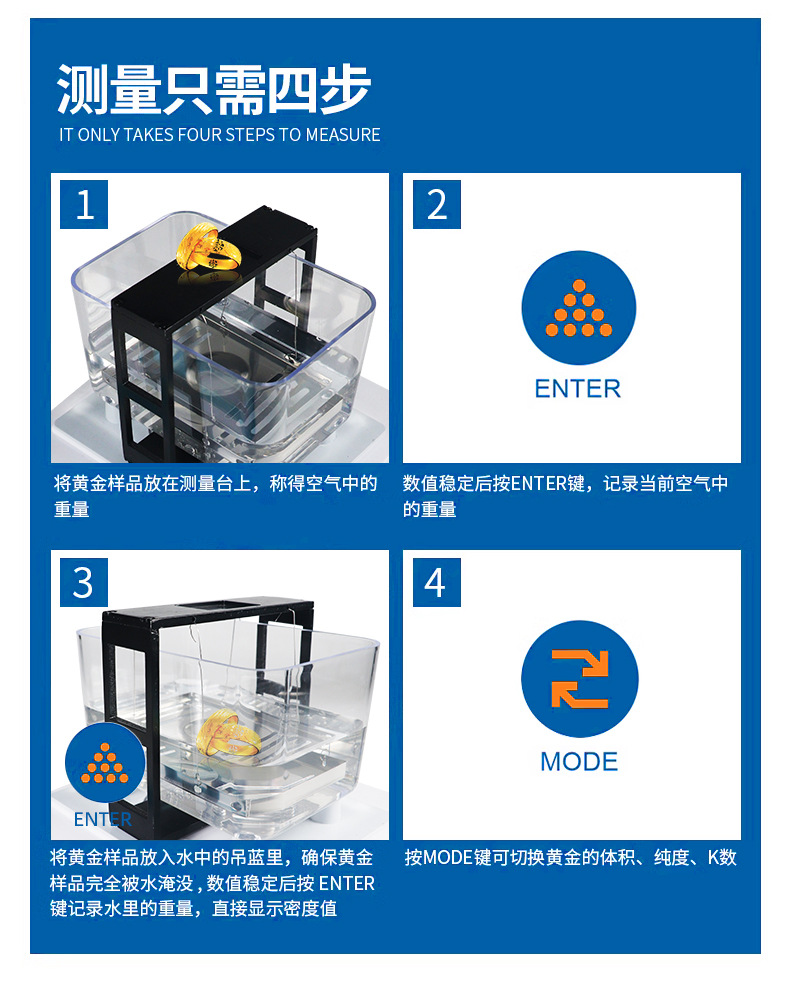 测量只需四步
IT ONLY TAKES FOUR STEPS TO MEASURE

1

将黄金样品放在测量台上，称得空气中的重量

2

ENTER

数值稳定后按ENTER键，记录当前空气中的重量

3

ENTER

将黄金样品放入水中的吊蓝里，确保黄金样品完全被水淹没，数值稳定后按 ENTER 键记录水里的重量，直接显示密度值

4

MODE

按MODE键可切换黄金的体积、纯度、K数