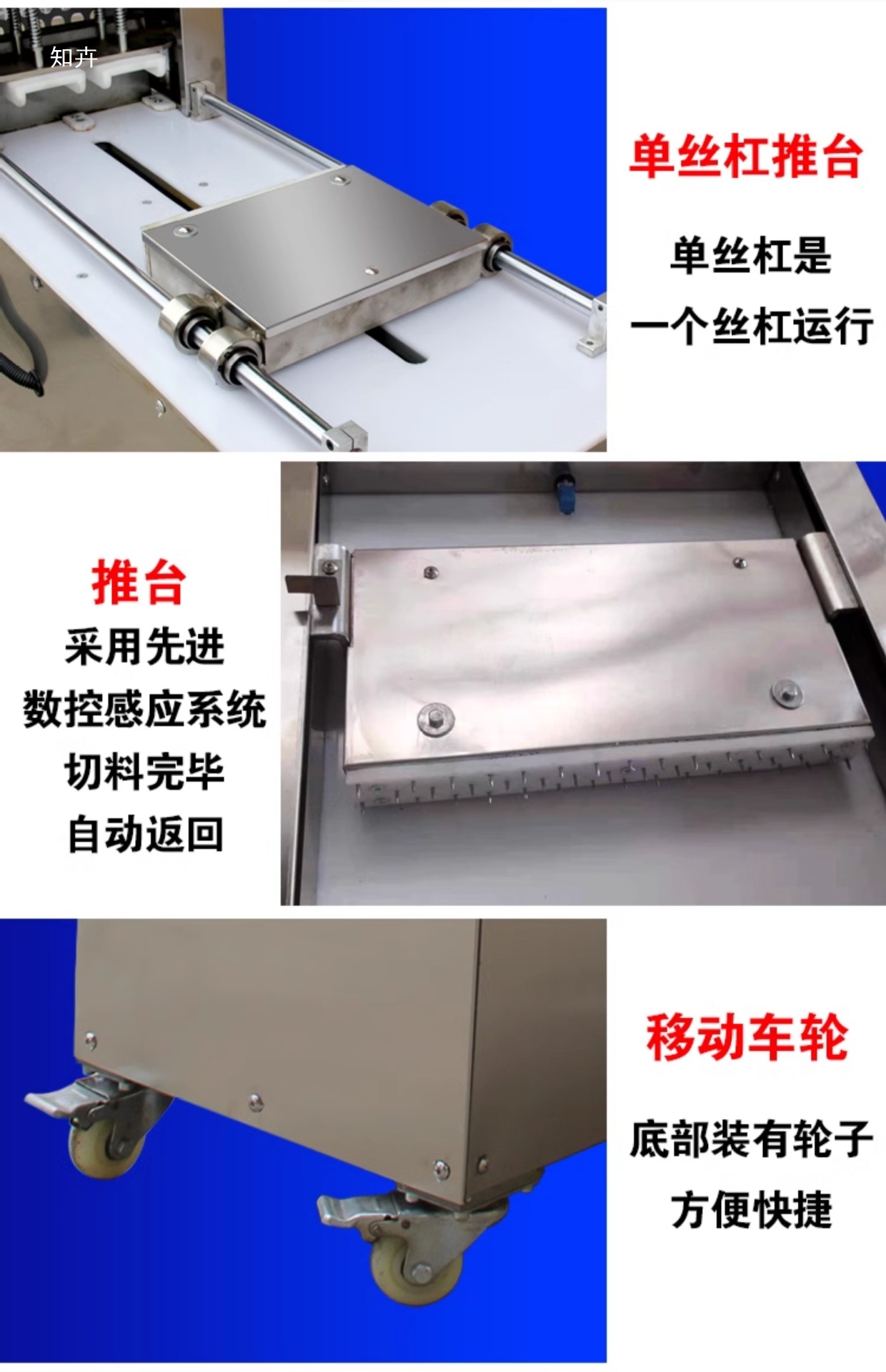 知卉

单丝杠推台

单丝杠是
一个丝杠运行

推台
采用先进
数控感应系统
切料完毕
自动返回

移动车轮

底部装有轮子
方便快捷