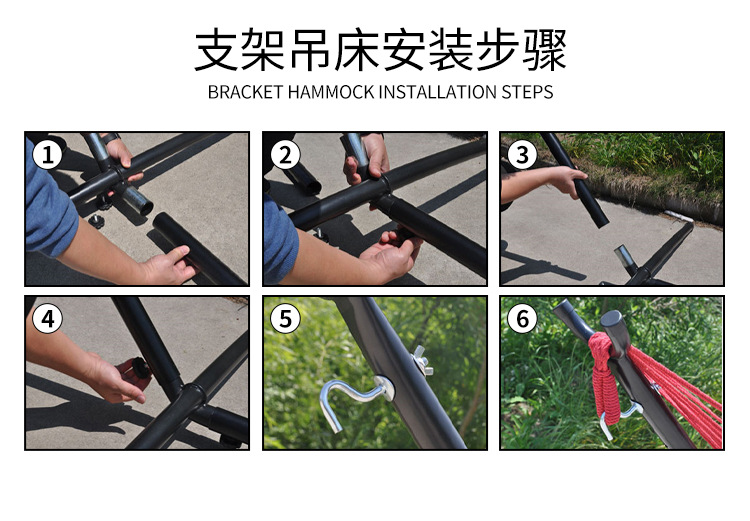 支架吊床安装步骤
BRACKET HAMMOCK INSTALLATION STEPS

1

2

3

4

5

6