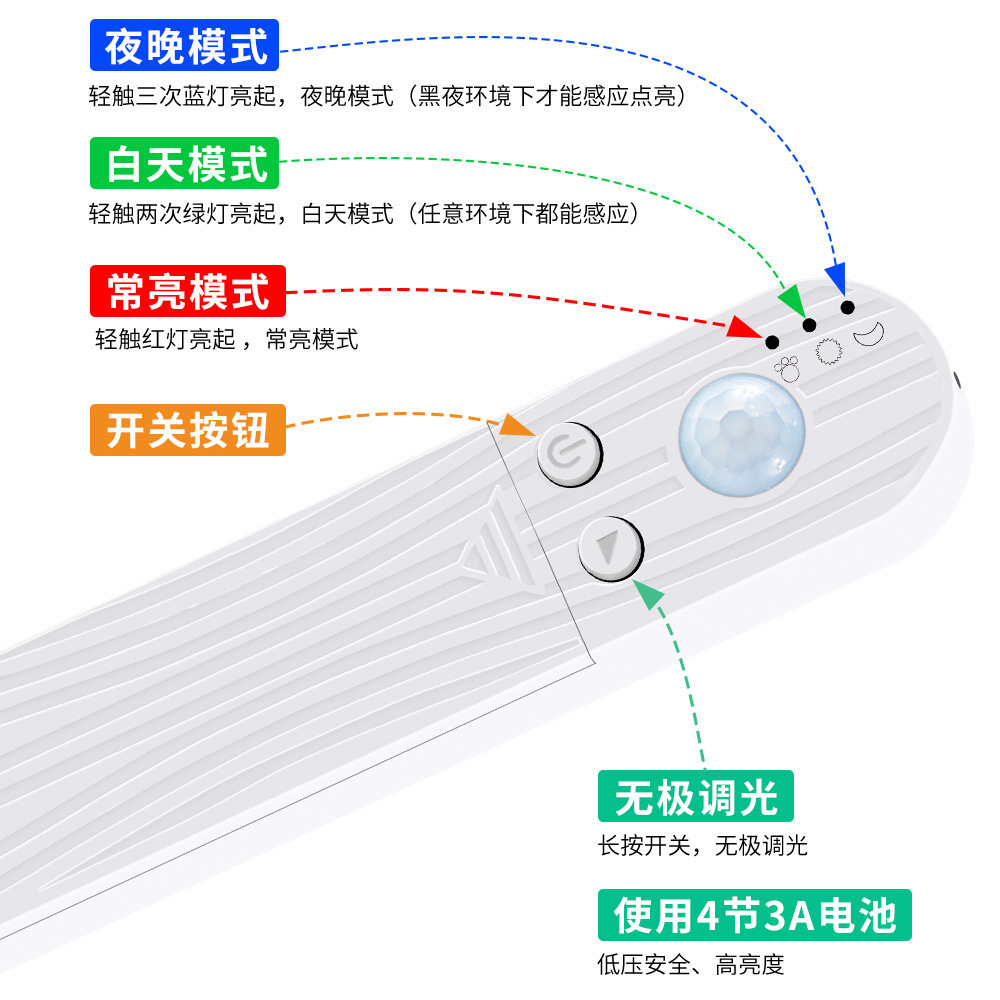 夜晚模式
轻触三次蓝灯亮起，夜晚模式（黑夜环境下才能感应点亮）

白天模式
轻触两次绿灯亮起，白天模式（任意环境下都能感应）

常亮模式
轻触红灯亮起，常亮模式

开关按钮

无极调光
长按开关，无极调光

使用4节3A电池
低压安全、高亮度