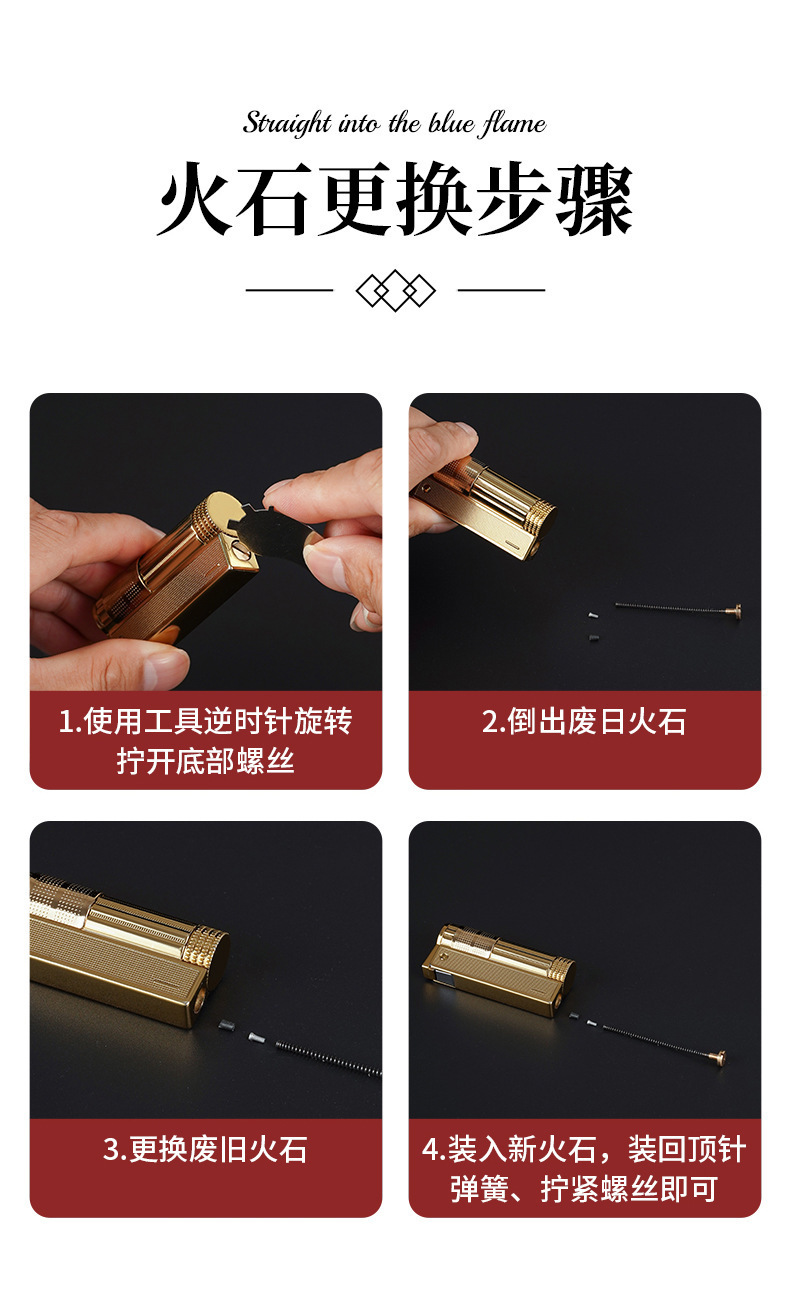 Straight into the blue flame

火石更换步骤

1.使用工具逆时针旋转拧开底部螺丝

2.倒出废日火石

3.更换废旧火石

4.装入新火石，装回顶针弹簧、拧紧螺丝即可