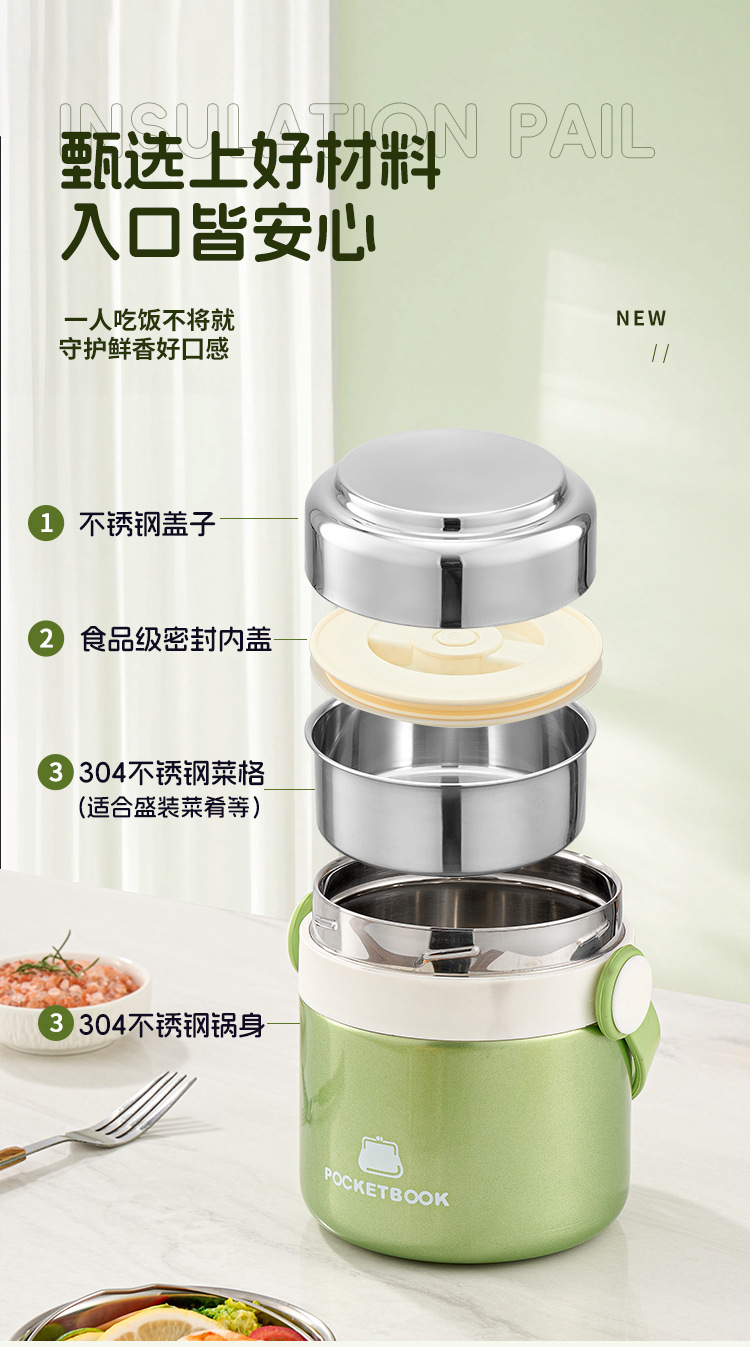 INSULATION PAIL

甄选上好材料
入口皆安心

一人吃饭不将就
守护鲜香好口感

NEW
//

1 不锈钢盖子

2 食品级密封内盖

3 304不锈钢菜格
（适合盛装菜肴等）

3 304不锈钢锅身

POCKETBOOK