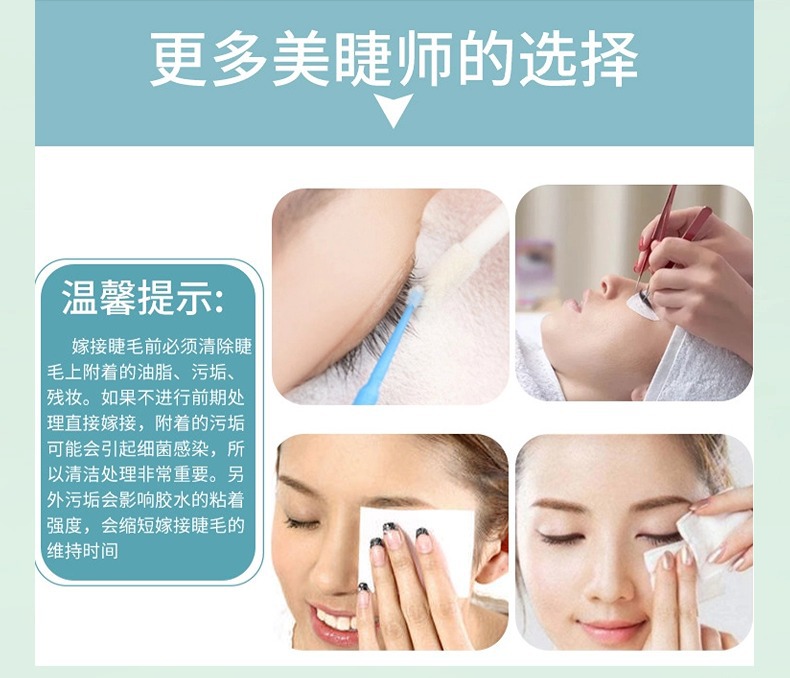 更多美睫师的选择

温馨提示:

嫁接睫毛前必须清除睫毛上附着的油脂、污垢、残妆。如果不进行前期处理直接嫁接，附着的污垢可能会引起细菌感染，所以清洁处理非常重要。另外污垢会影响胶水的粘着强度，会缩短嫁接睫毛的维持时间