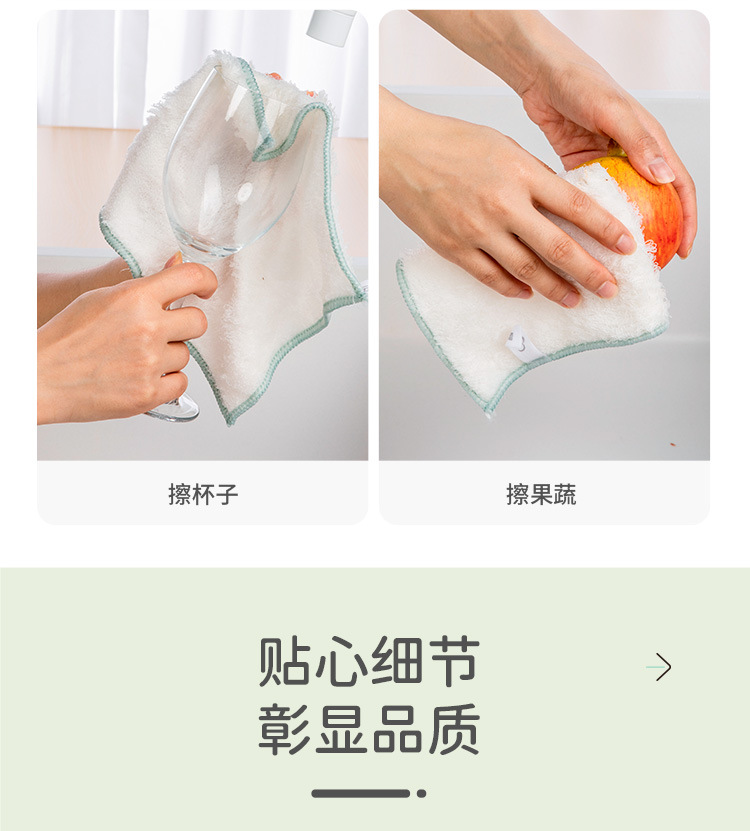 擦杯子

擦果蔬

贴心细节
彰显品质