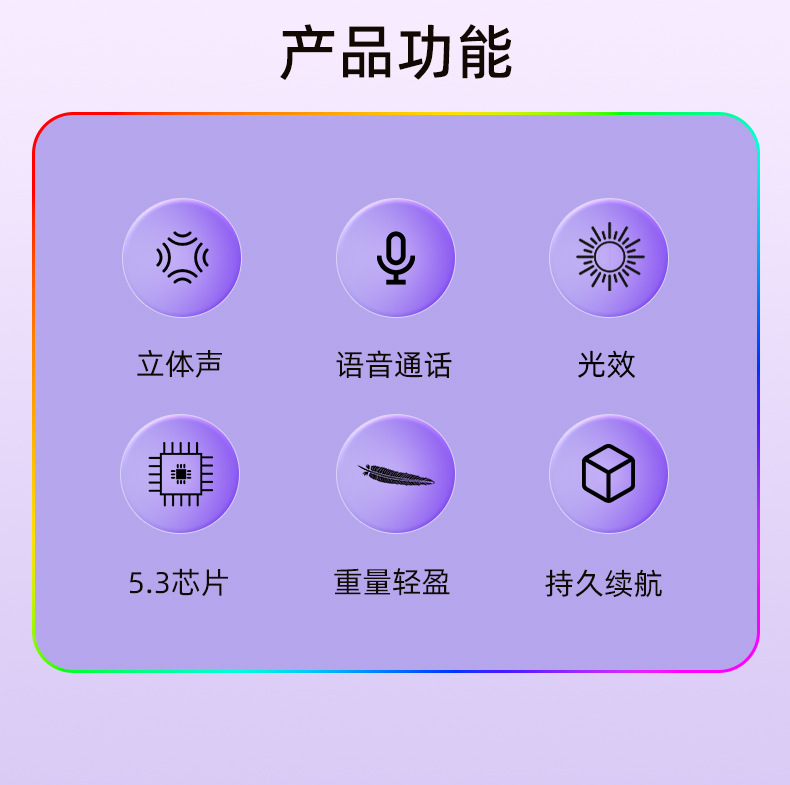 产品功能

立体声

语音通话

光效

5.3芯片

重量轻盈

持久续航