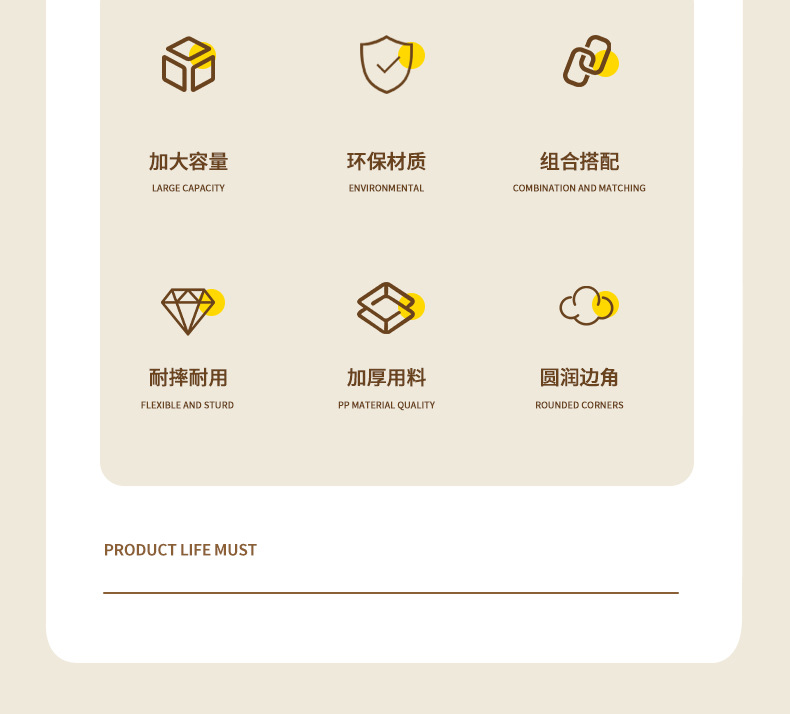 加大容量
LARGE CAPACITY

环保材质
ENVIRONMENTAL

组合搭配
COMBINATION AND MATCHING

耐摔耐用
FLEXIBLE AND STURD

加厚用料
PP MATERIAL QUALITY

圆润边角
ROUNDED CORNERS

PRODUCT LIFE MUST