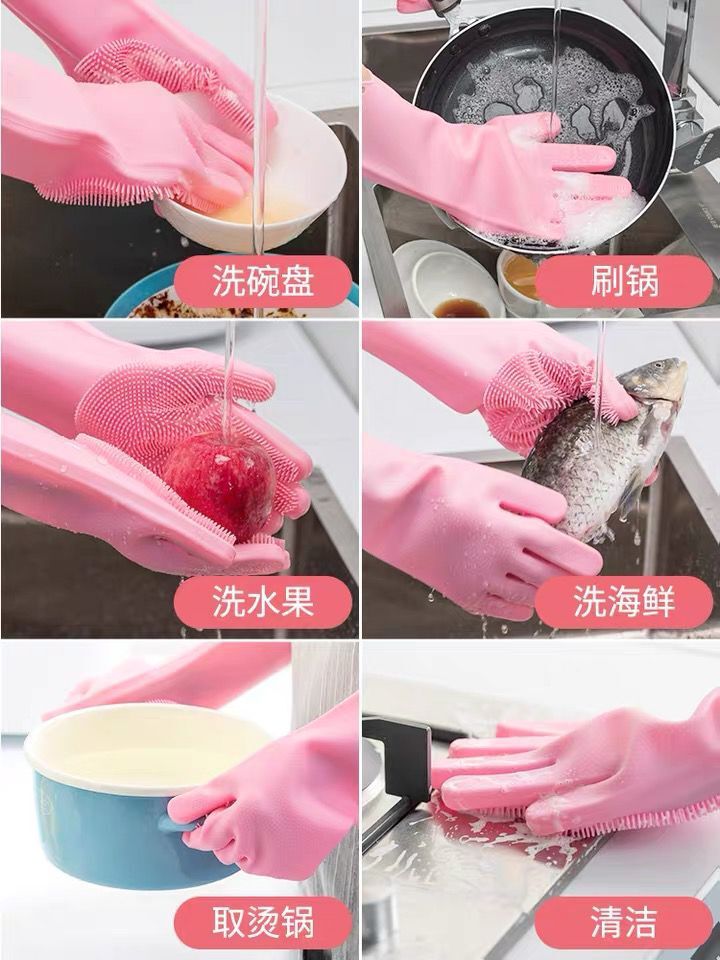 洗碗盘

刷锅

洗水果

洗海鲜

取烫锅

清洁