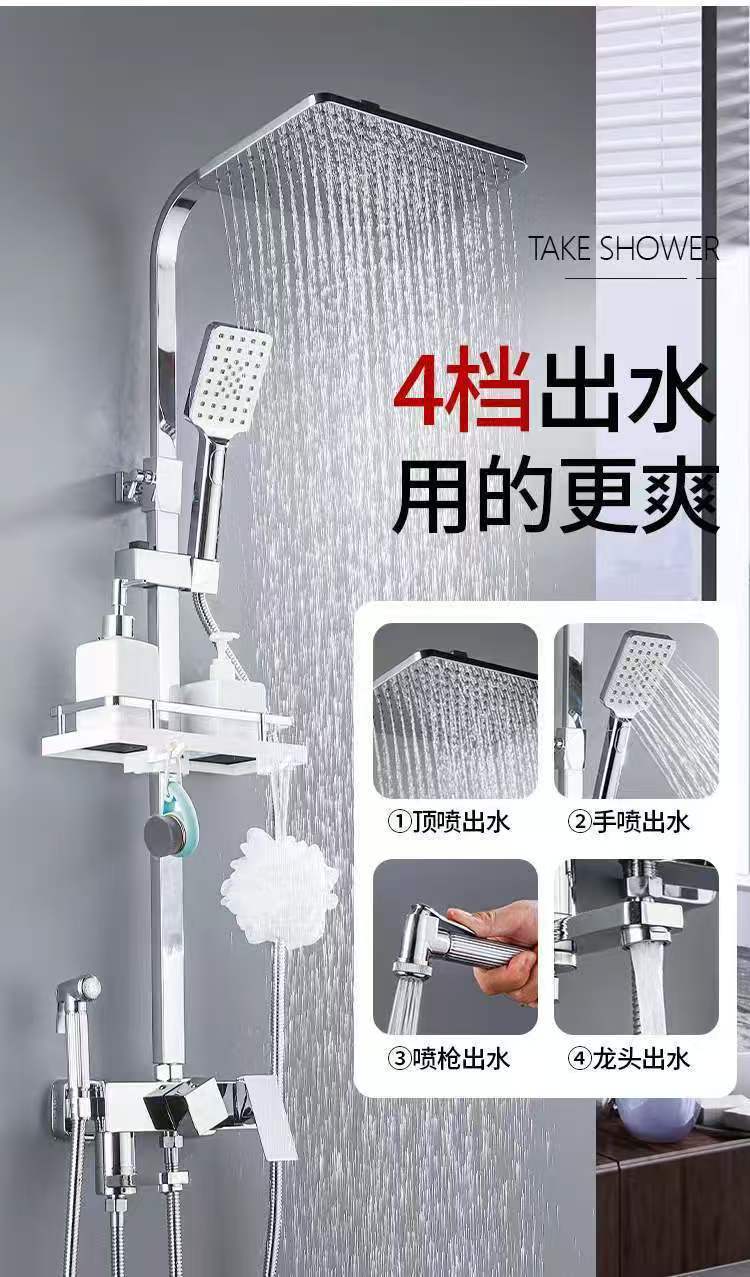 TAKE SHOWER

4档出水
用的更爽

①顶喷出水
②手喷出水
③喷枪出水
④龙头出水